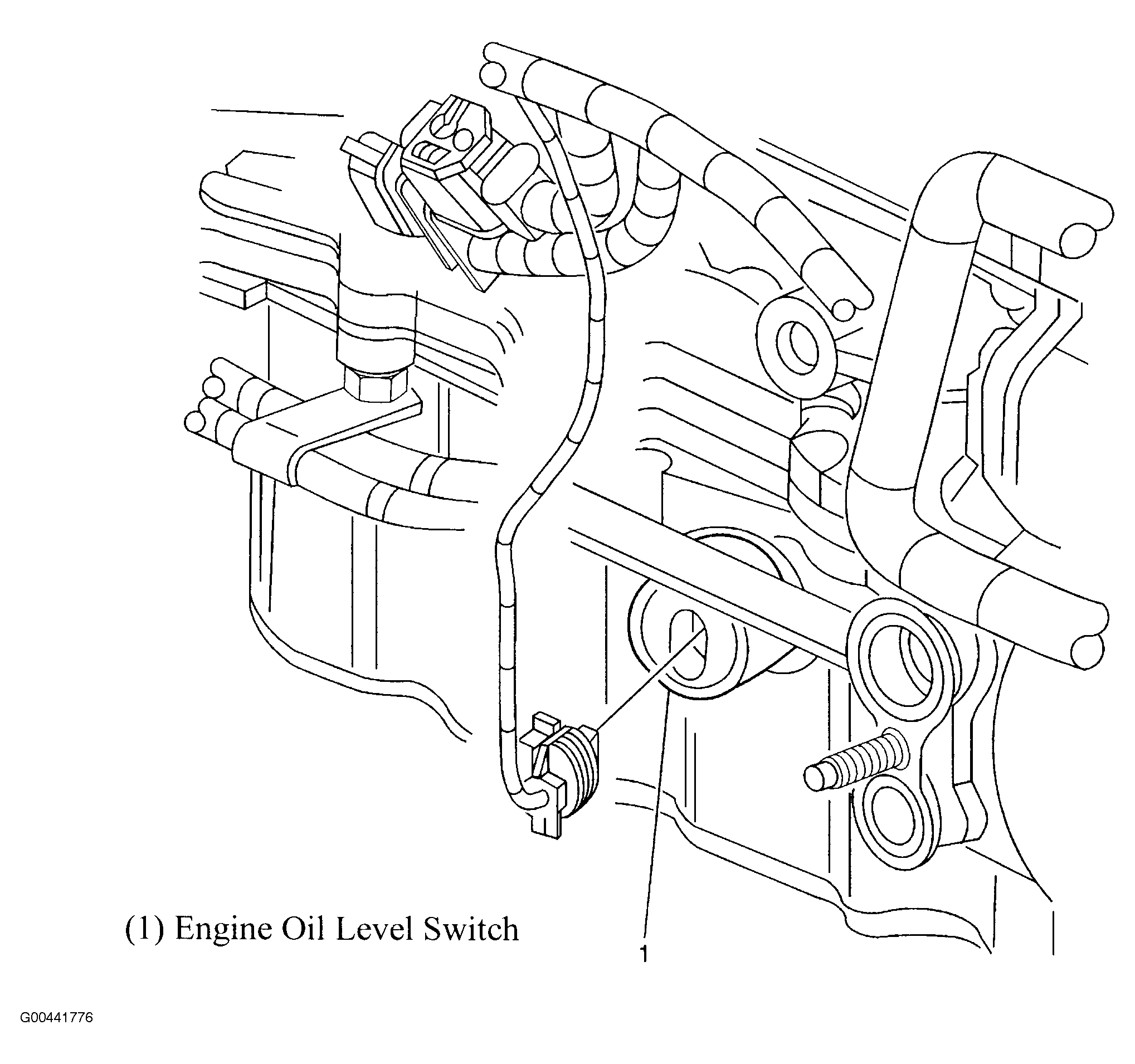 (1) Engine Oil Level Switch

1

G00441776