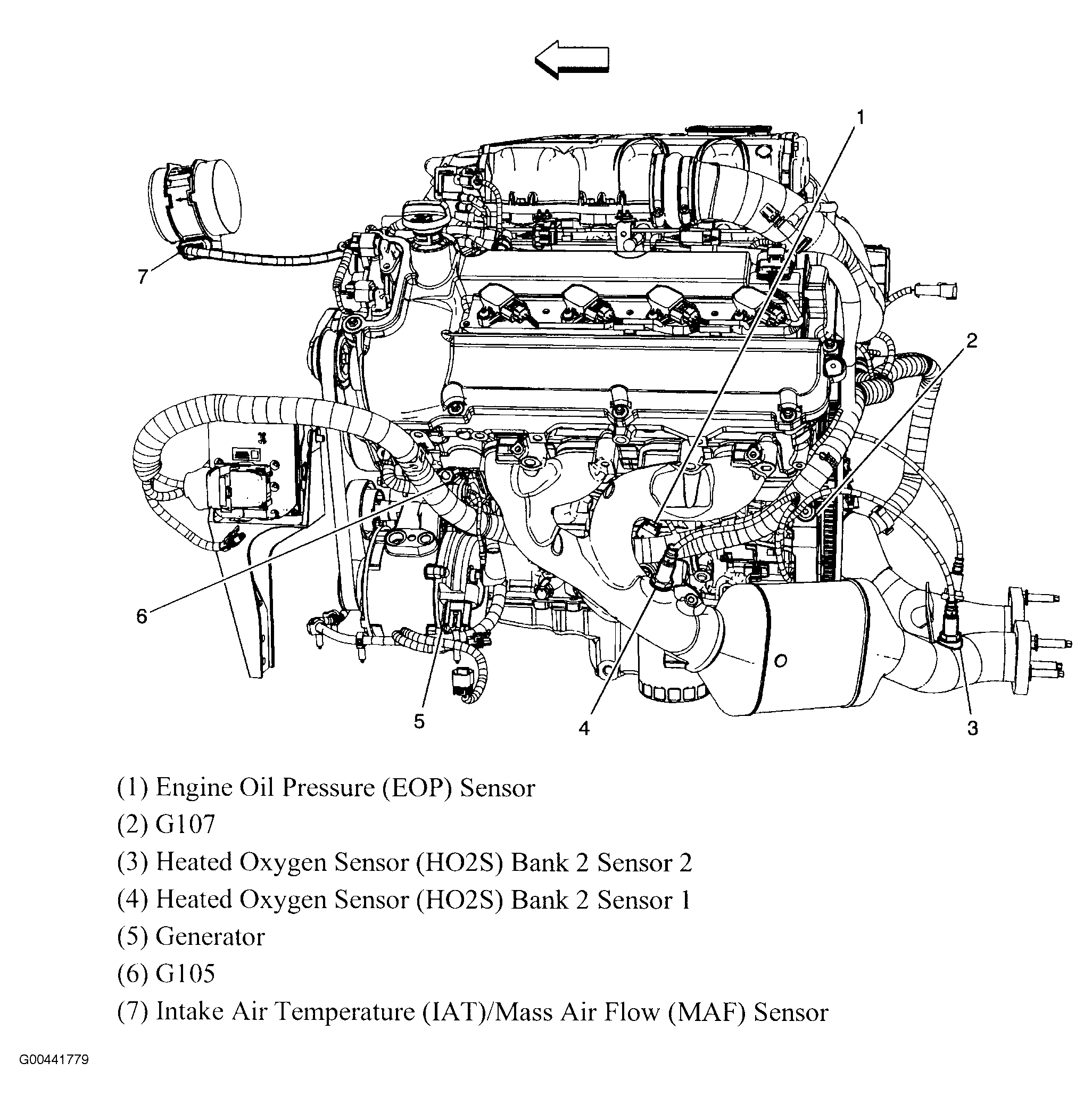 1

7

2

6

5

4

3

(1) Engine Oil Pressure (EOP) Sensor

(2) G107

(3) Heated Oxygen Sensor (HO2S) Bank 2 Sensor 2

(4) Heated Oxygen Sensor (HO2S) Bank 2 Sensor 1

(5) Generator

(6) G105

(7) Intake Air Temperature (IAT)/Mass Air Flow (MAF) Sensor

G00441779