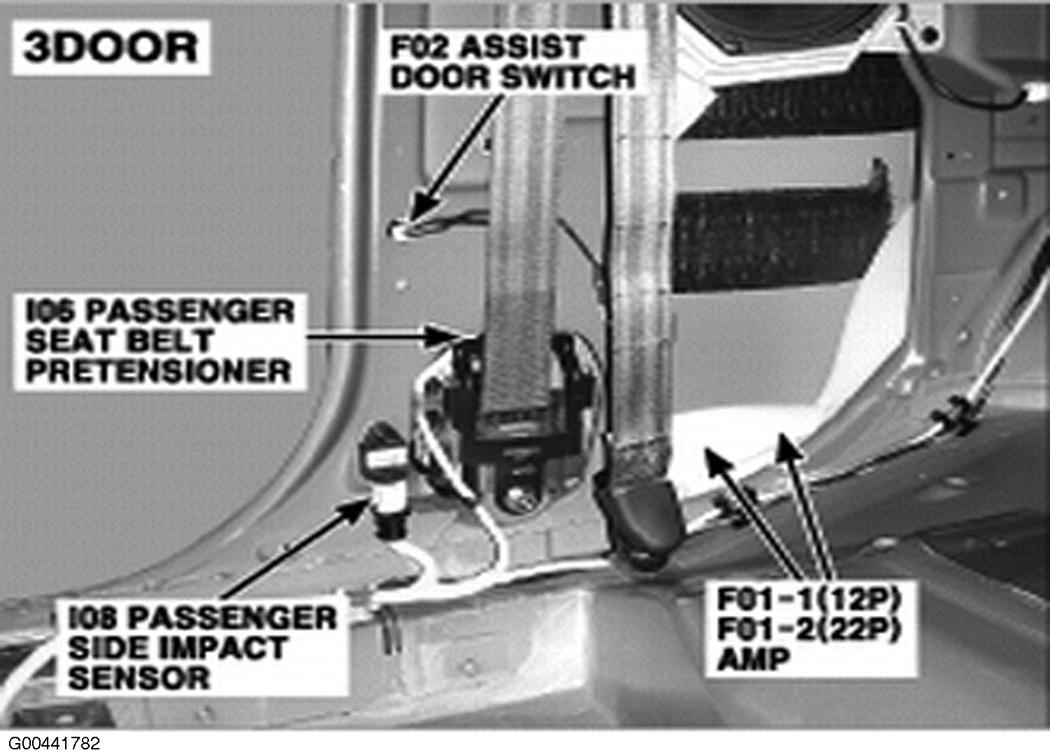 3DOOR

F02 ASSIST DOOR SWITCH

I06 PASSENGER SEAT BELT PRETENSIONER

I08 PASSENGER SIDE IMPACT SENSOR

F01-1(12P) F01-2(22P) AMP

G00441782