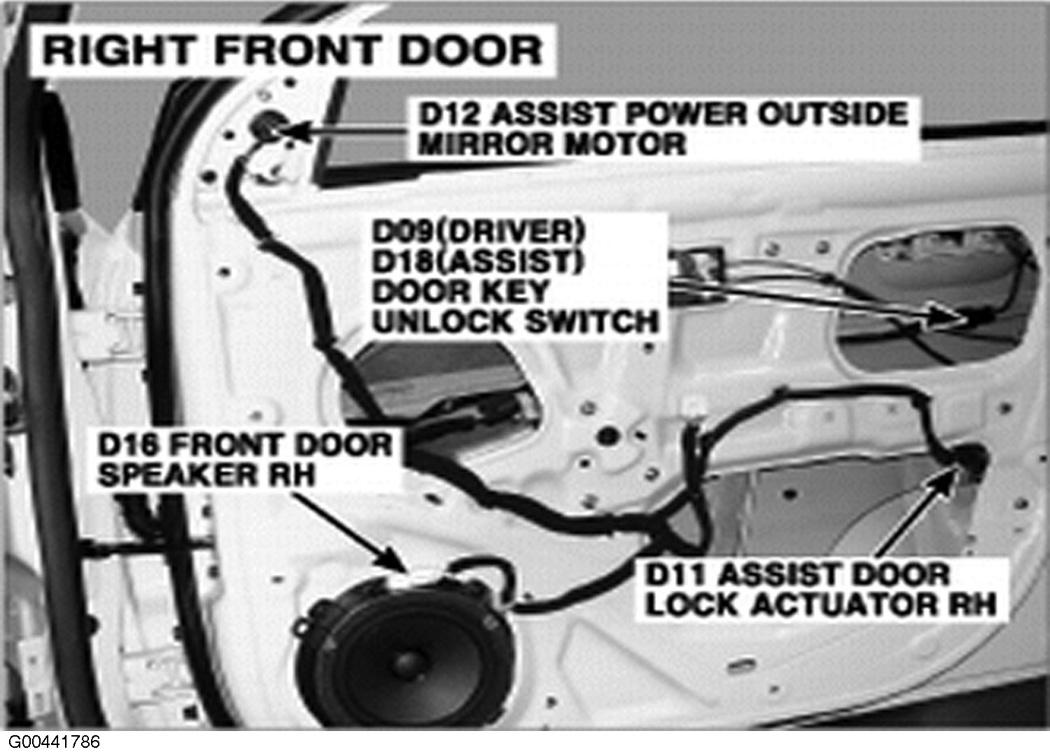 RIGHT FRONT DOOR

D12 ASSIST POWER OUTSIDE MIRROR MOTOR

D09(DRIVER)
D18(ASSIST)
DOOR KEY
UNLOCK SWITCH

D16 FRONT DOOR SPEAKER RH

D11 ASSIST DOOR LOCK ACTUATOR RH

G00441786