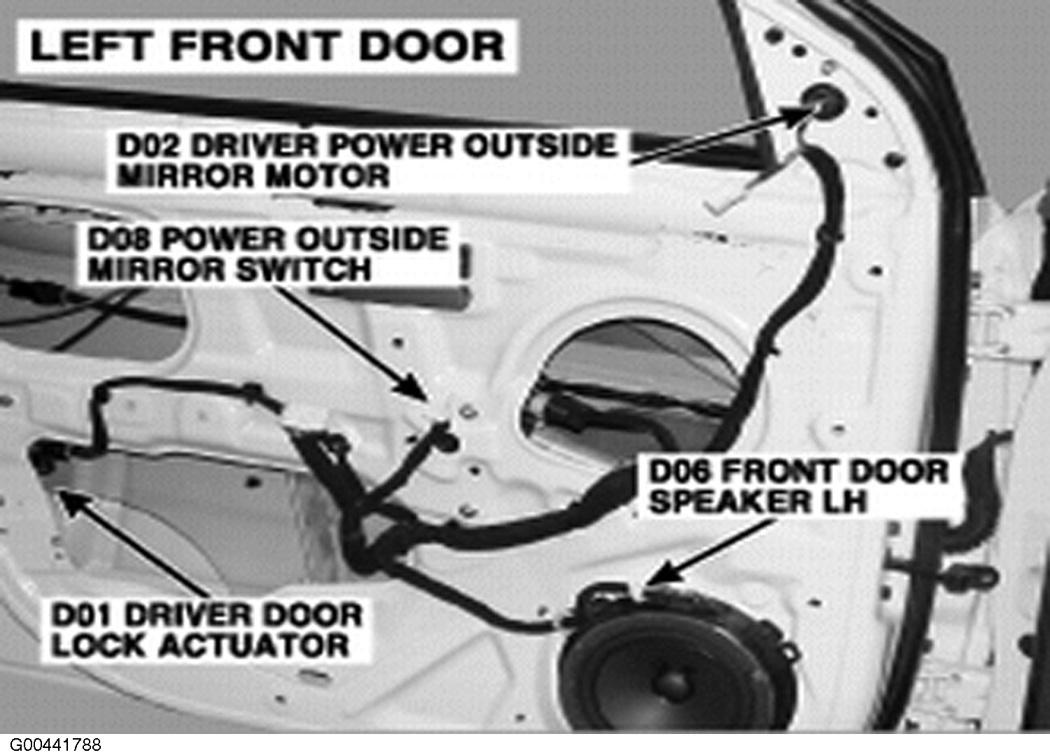 LEFT FRONT DOOR

D02 DRIVER POWER OUTSIDE MIRROR MOTOR

D08 POWER OUTSIDE MIRROR SWITCH

D06 FRONT DOOR SPEAKER LH

D01 DRIVER DOOR LOCK ACTUATOR

G00441788