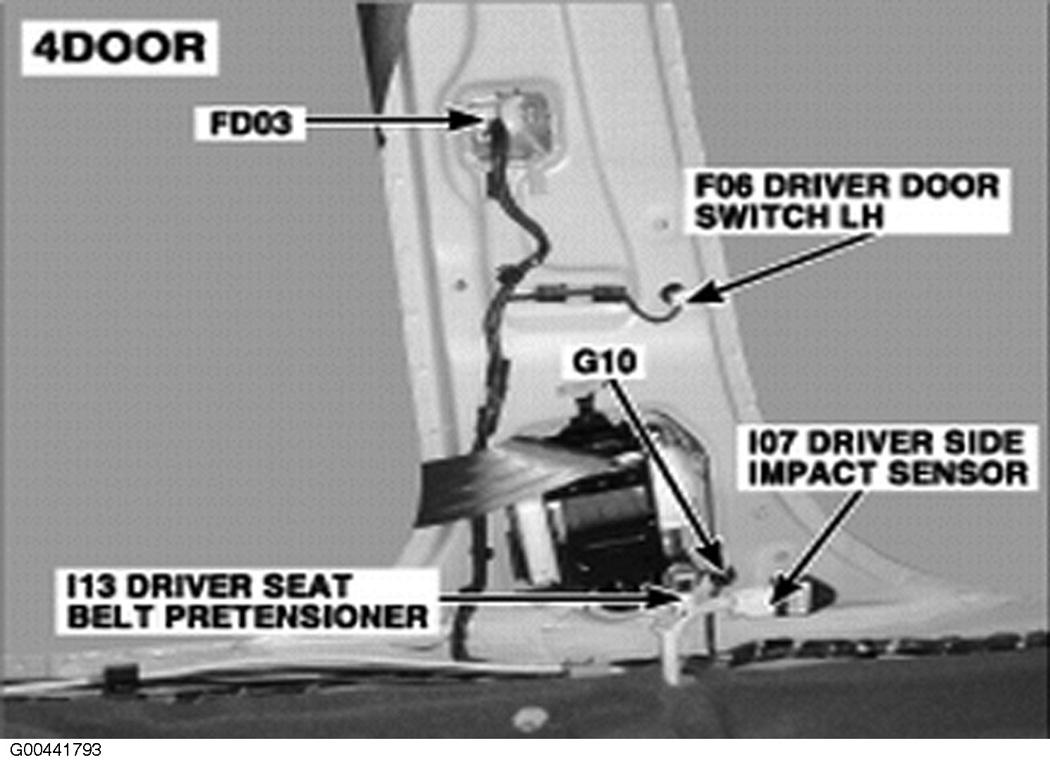 4DOOR

FD03

F06 DRIVER DOOR SWITCH LH

G10

I07 DRIVER SIDE IMPACT SENSOR

I13 DRIVER SEAT BELT PRETENSIONER

G00441793