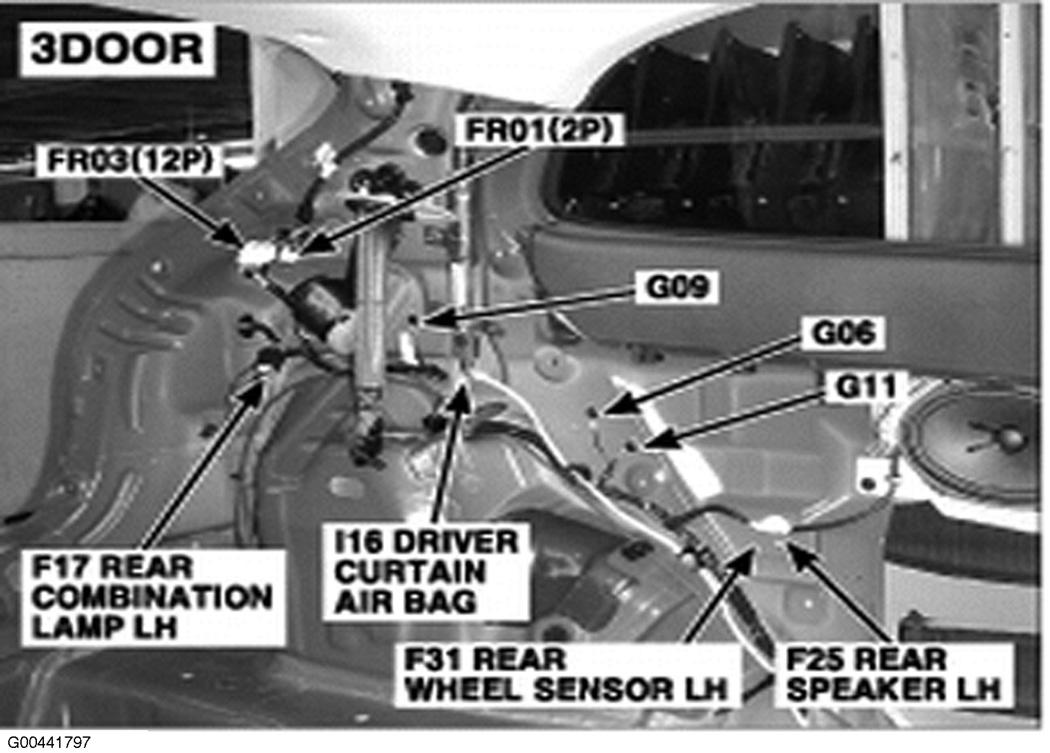 3DOOR

FR03(12P)

FR01(2P)

G09

G06

G11

F17 REAR COMBINATION LAMP LH

I16 DRIVER CURTAIN AIR BAG

F31 REAR WHEEL SENSOR LH

F25 REAR SPEAKER LH

G00441797