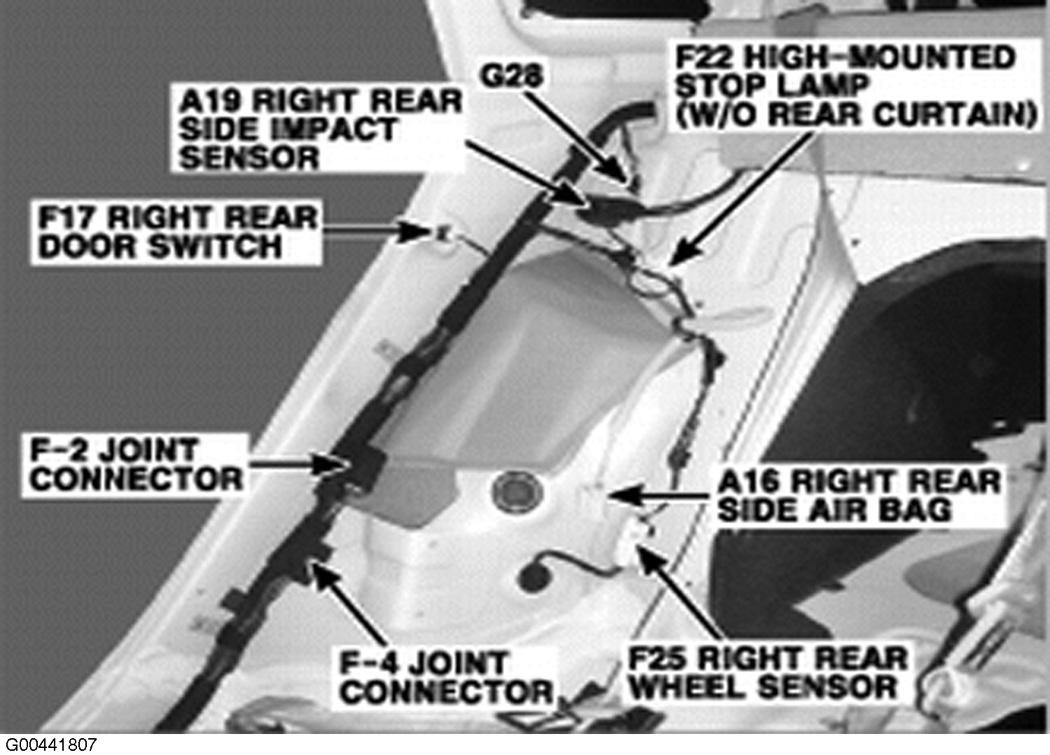 G28

F22 HIGH-MOUNTED STOP LAMP (W/O REAR CURTAIN)

A19 RIGHT REAR SIDE IMPACT SENSOR

F17 RIGHT REAR DOOR SWITCH

F-2 JOINT CONNECTOR

A16 RIGHT REAR SIDE AIR BAG

F-4 JOINT CONNECTOR

F25 RIGHT REAR WHEEL SENSOR

G00441807