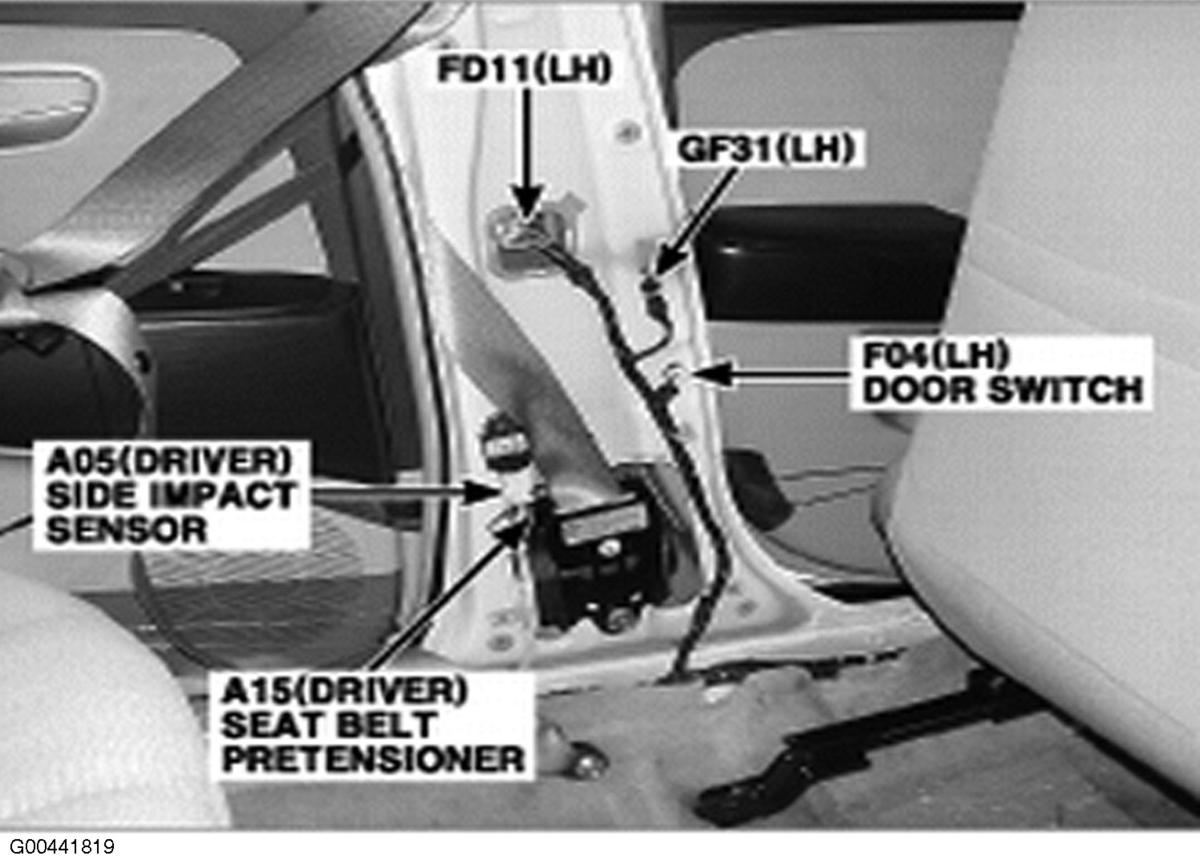 FD11(LH)

GF31(LH)

F04(LH)
DOOR SWITCH

A05(DRIVER)
SIDE IMPACT
SENSOR

A15(DRIVER)
SEAT BELT
PRETENSIONER

G00441819