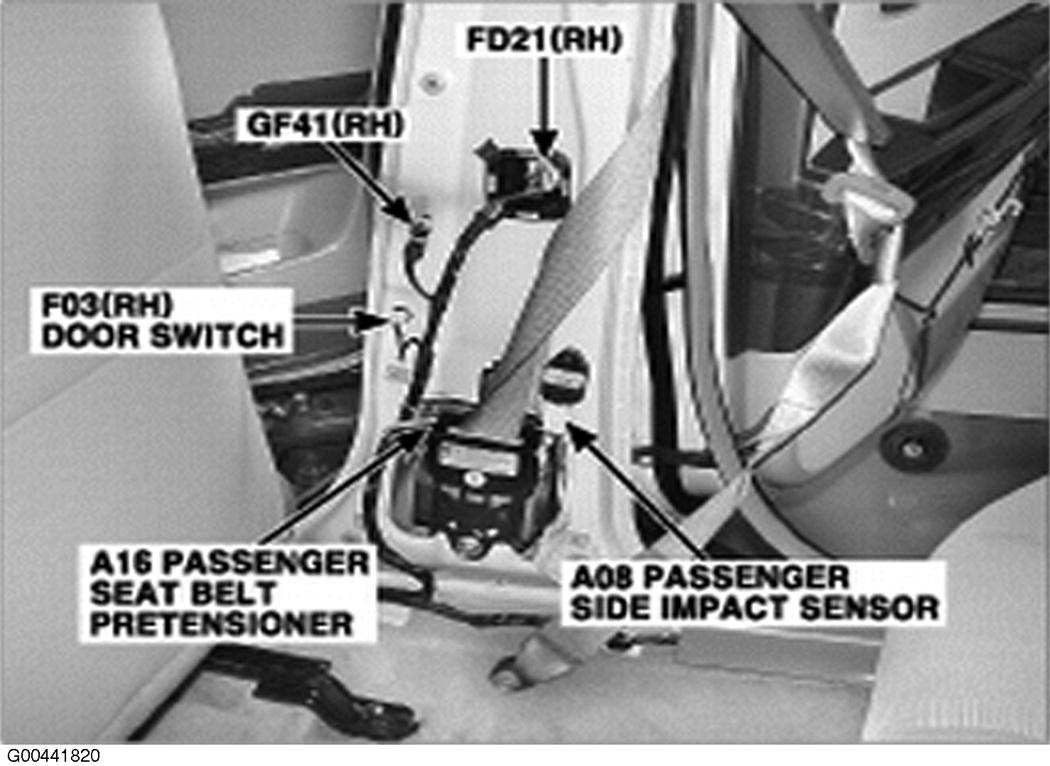 FD21(RH)

GF41(RH)

F03(RH)
DOOR SWITCH

A16 PASSENGER
SEAT BELT
PRETENSIONER

A08 PASSENGER
SIDE IMPACT SENSOR

G00441820