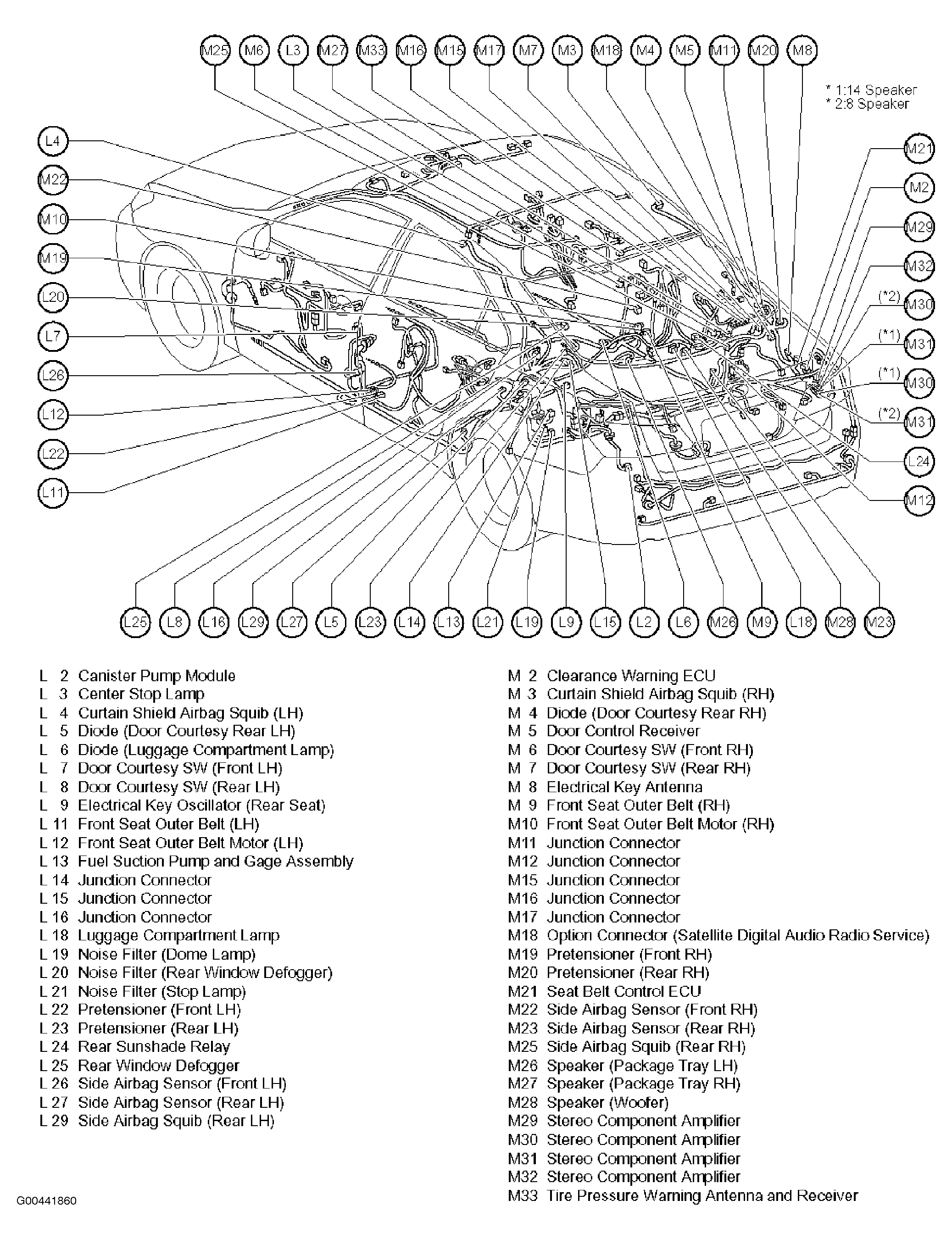 M25 M6 L3 M27 M33 M16 M15 M17 M7 M3 M18 M4 M5 M11 M20 M8

* 1:14 Speaker
* 2:8 Speaker

L4
M22
M10
M19
L20
L7
L26
L12
L22
L11

M21
M2
M29
M32
(*2) M30
(*1) M31
(*1) M30
(*2) M31
L24
M12

L25 L8 L16 L29 L27 L5 L23 L14 L13 L21 L19 L9 L15 L2 L6 M26 M9 L18 M28 M23

L 2 Canister Pump Module
L 3 Center Stop Lamp
L 4 Curtain Shield Airbag Squib (LH)
L 5 Diode (Door Courtesy Rear LH)
L 6 Diode (Luggage Compartment Lamp)
L 7 Door Courtesy SW (Front LH)
L 8 Door Courtesy SW (Rear LH)
L 9 Electrical Key Oscillator (Rear Seat)
L 11 Front Seat Outer Belt (LH)
L 12 Front Seat Outer Belt Motor (LH)
L 13 Fuel Suction Pump and Gage Assembly
L 14 Junction Connector
L 15 Junction Connector
L 16 Junction Connector
L 18 Luggage Compartment Lamp
L 19 Noise Filter (Dome Lamp)
L 20 Noise Filter (Rear Window Defogger)
L 21 Noise Filter (Stop Lamp)
L 22 Pretensioner (Front LH)
L 23 Pretensioner (Rear LH)
L 24 Rear Sunshade Relay
L 25 Rear Window Defogger
L 26 Side Airbag Sensor (Front LH)
L 27 Side Airbag Sensor (Rear LH)
L 29 Side Airbag Squib (Rear LH)

M 2 Clearance Warning ECU
M 3 Curtain Shield Airbag Squib (RH)
M 4 Diode (Door Courtesy Rear RH)
M 5 Door Control Receiver
M 6 Door Courtesy SW (Front RH)
M 7 Door Courtesy SW (Rear RH)
M 8 Electrical Key Antenna
M 9 Front Seat Outer Belt (RH)
M10 Front Seat Outer Belt Motor (RH)
M11 Junction Connector
M12 Junction Connector
M15 Junction Connector
M16 Junction Connector
M17 Junction Connector
M18 Option Connector (Satellite Digital Audio Radio Service)
M19 Pretensioner (Front RH)
M20 Pretensioner (Rear RH)
M21 Seat Belt Control ECU
M22 Side Airbag Sensor (Front RH)
M23 Side Airbag Sensor (Rear RH)
M25 Side Airbag Squib (Rear RH)
M26 Speaker (Package Tray LH)
M27 Speaker (Package Tray RH)
M28 Speaker (Woofer)
M29 Stereo Component Amplifier
M30 Stereo Component Amplifier
M31 Stereo Component Amplifier
M32 Stereo Component Amplifier
M33 Tire Pressure Warning Antenna and Receiver

G00441860