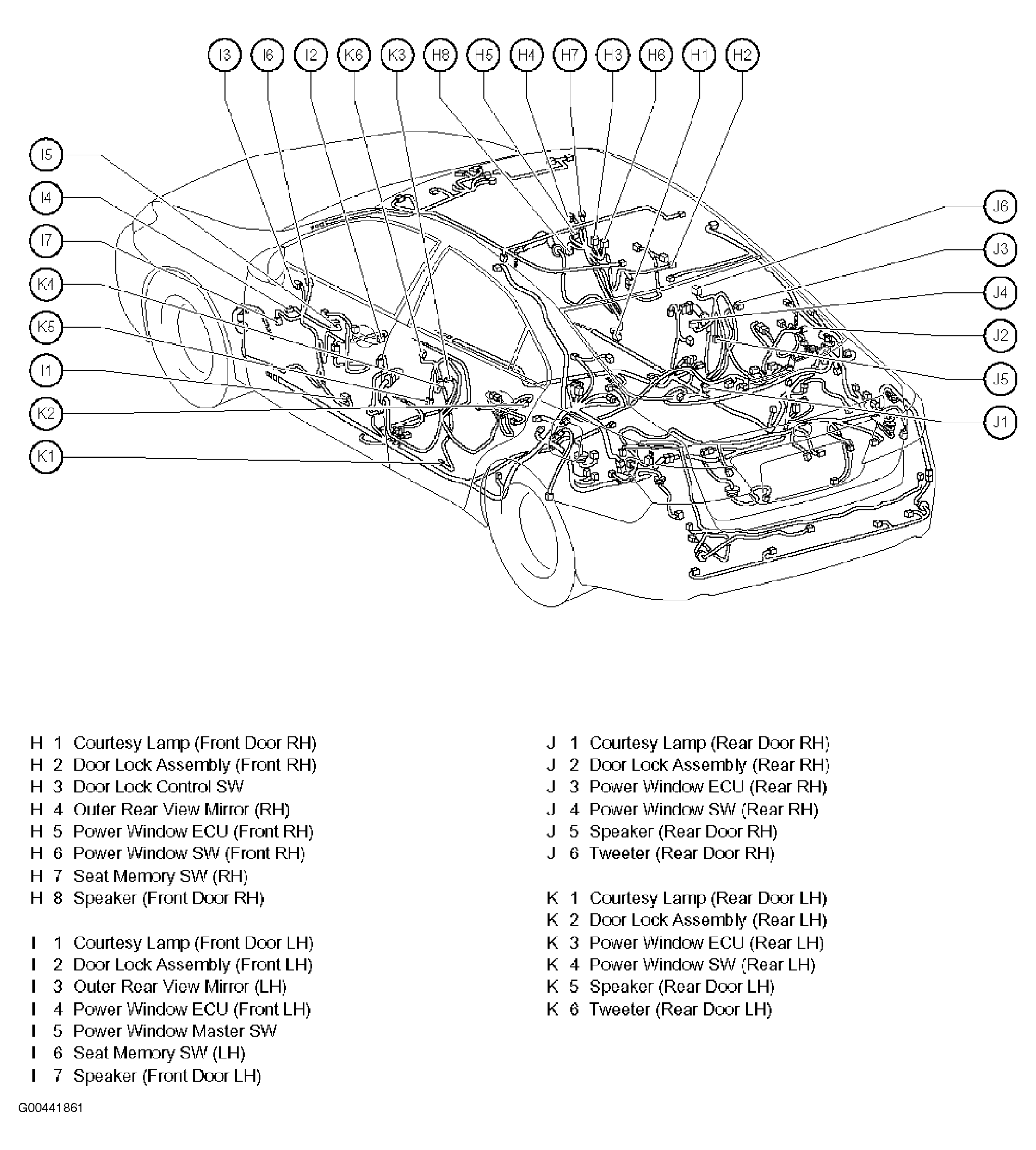 I3 I6 I2 K6 K3 H8 H5 H4 H7 H3 H6 H1 H2

I5
I4
I7
K4
K5
I1
K2
K1

J6
J3
J4
J2
J5
J1

H 1 Courtesy Lamp (Front Door RH)
H 2 Door Lock Assembly (Front RH)
H 3 Door Lock Control SW
H 4 Outer Rear View Mirror (RH)
H 5 Power Window ECU (Front RH)
H 6 Power Window SW (Front RH)
H 7 Seat Memory SW (RH)
H 8 Speaker (Front Door RH)

I 1 Courtesy Lamp (Front Door LH)
I 2 Door Lock Assembly (Front LH)
I 3 Outer Rear View Mirror (LH)
I 4 Power Window ECU (Front LH)
I 5 Power Window Master SW
I 6 Seat Memory SW (LH)
I 7 Speaker (Front Door LH)

J 1 Courtesy Lamp (Rear Door RH)
J 2 Door Lock Assembly (Rear RH)
J 3 Power Window ECU (Rear RH)
J 4 Power Window SW (Rear RH)
J 5 Speaker (Rear Door RH)
J 6 Tweeter (Rear Door RH)

K 1 Courtesy Lamp (Rear Door LH)
K 2 Door Lock Assembly (Rear LH)
K 3 Power Window ECU (Rear LH)
K 4 Power Window SW (Rear LH)
K 5 Speaker (Rear Door LH)
K 6 Tweeter (Rear Door LH)

G00441861