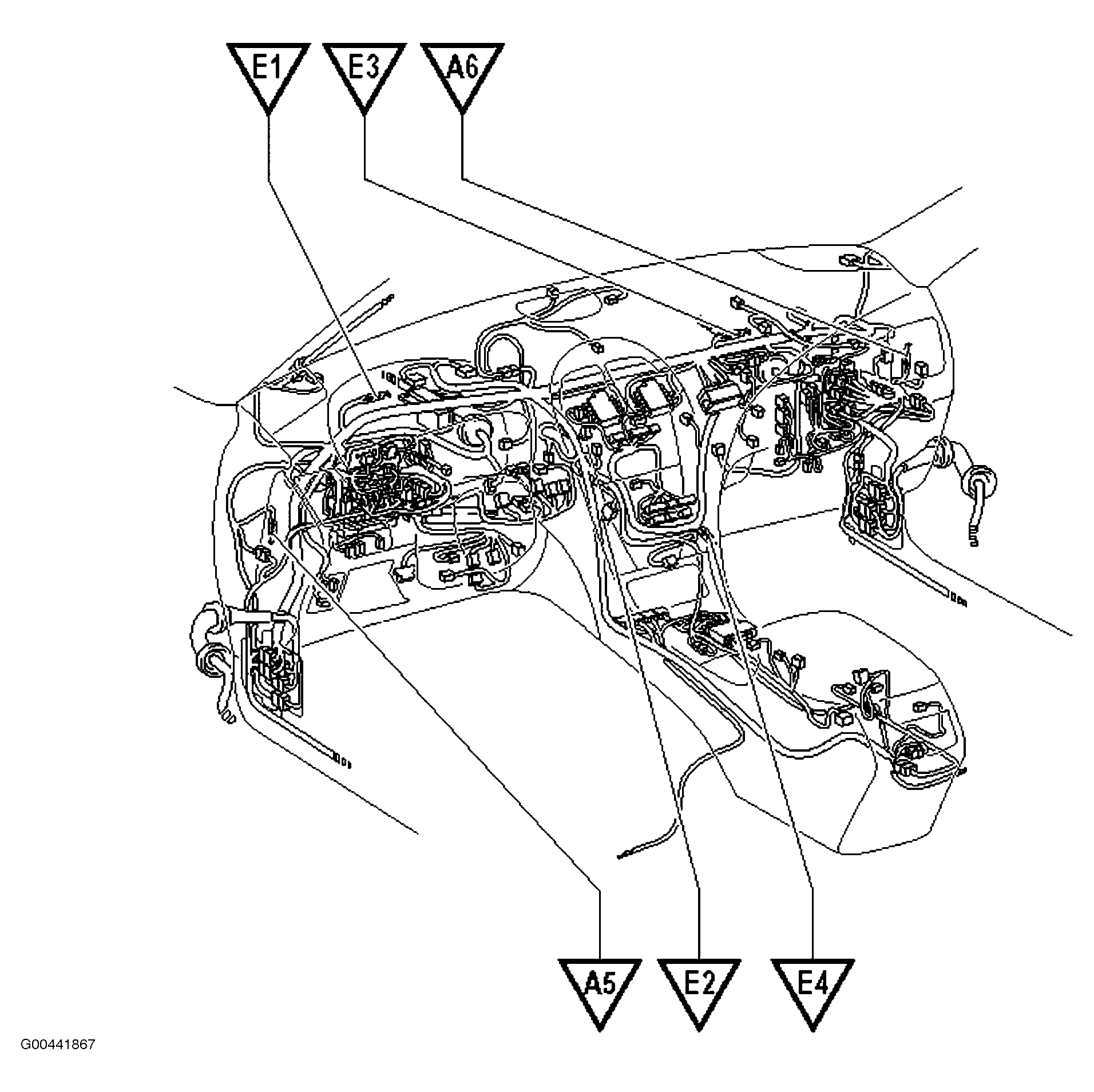 E1
E3
A6
A5
E2
E4
G00441867