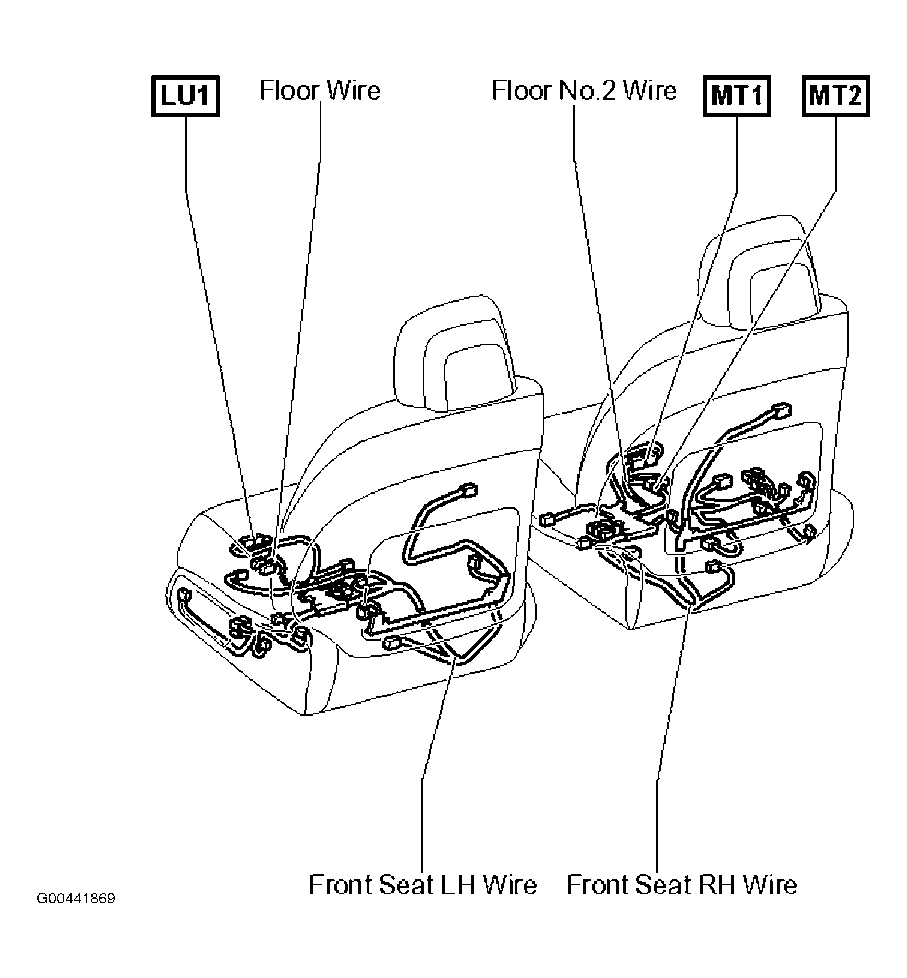 LU1
Floor Wire
Floor No.2 Wire
MT1
MT2

Front Seat LH Wire
Front Seat RH Wire

G00441869