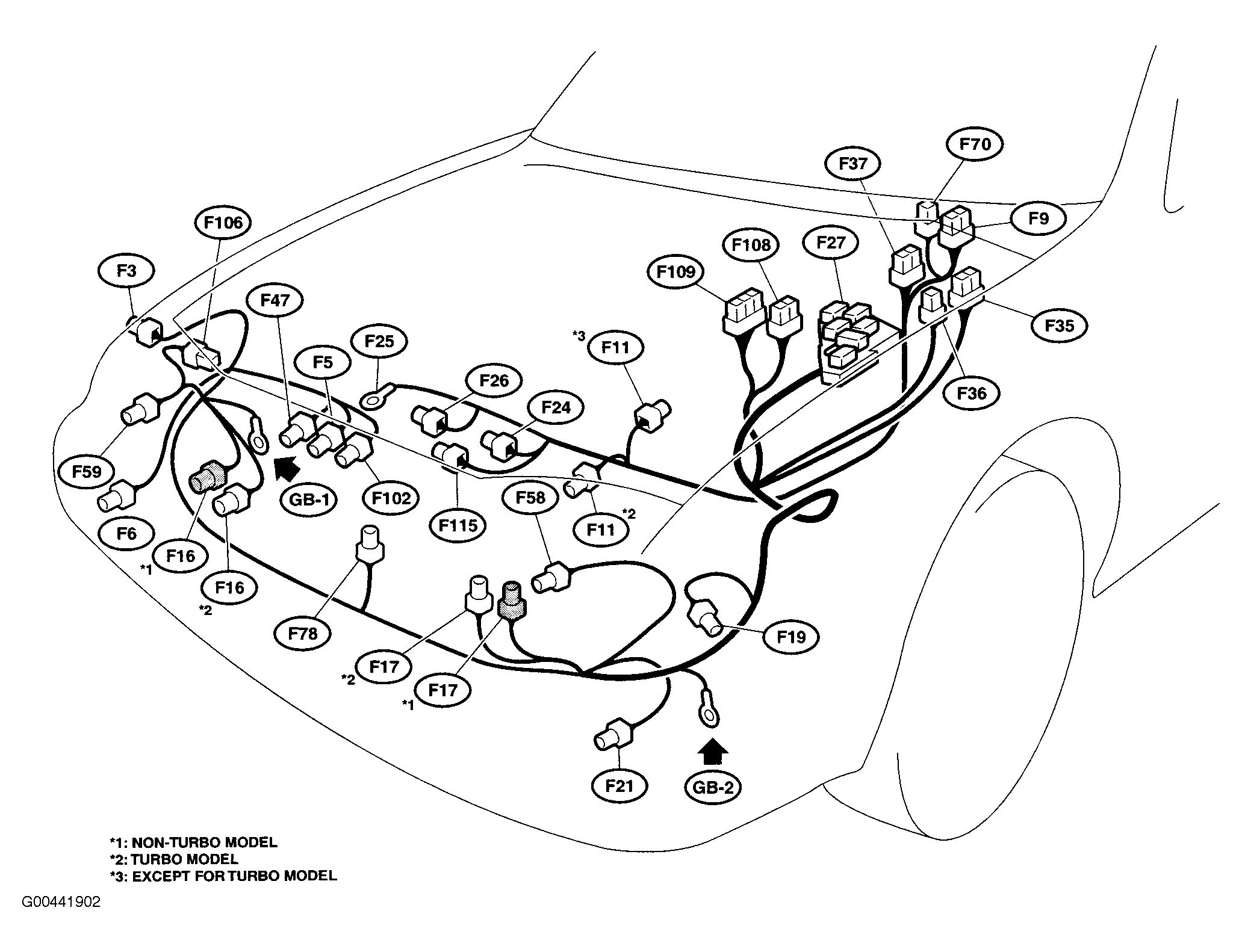 F70
F37
F9
F106
F108
F27
F109
F3
F47
F35
F25
*3 F11
F5
F26
F36
F24
F59
GB-1
F102
F115
F58
F11 *2
F6
F16
*1
F16
*2
F78
F19
F17
*2
F17
*1
F21
GB-2

*1: NON-TURBO MODEL
*2: TURBO MODEL
*3: EXCEPT FOR TURBO MODEL

G00441902