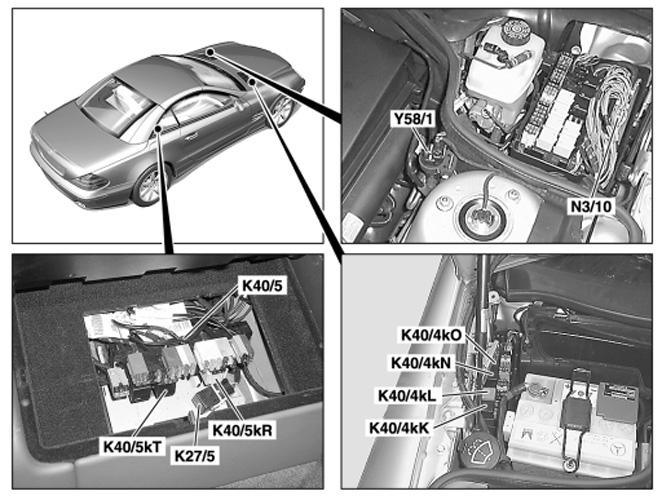 Y58/1

N3/10

K40/5

K40/5kT

K27/5

K40/5kR

K40/4kO

K40/4kN

K40/4kL

K40/4kK