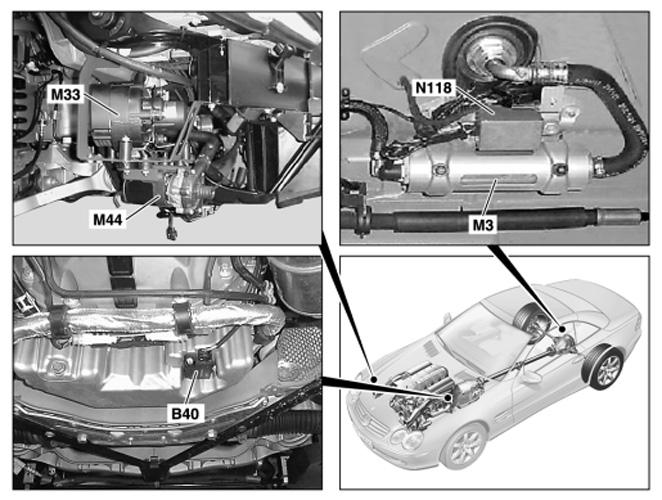 M33

M44

N118

M3

B40