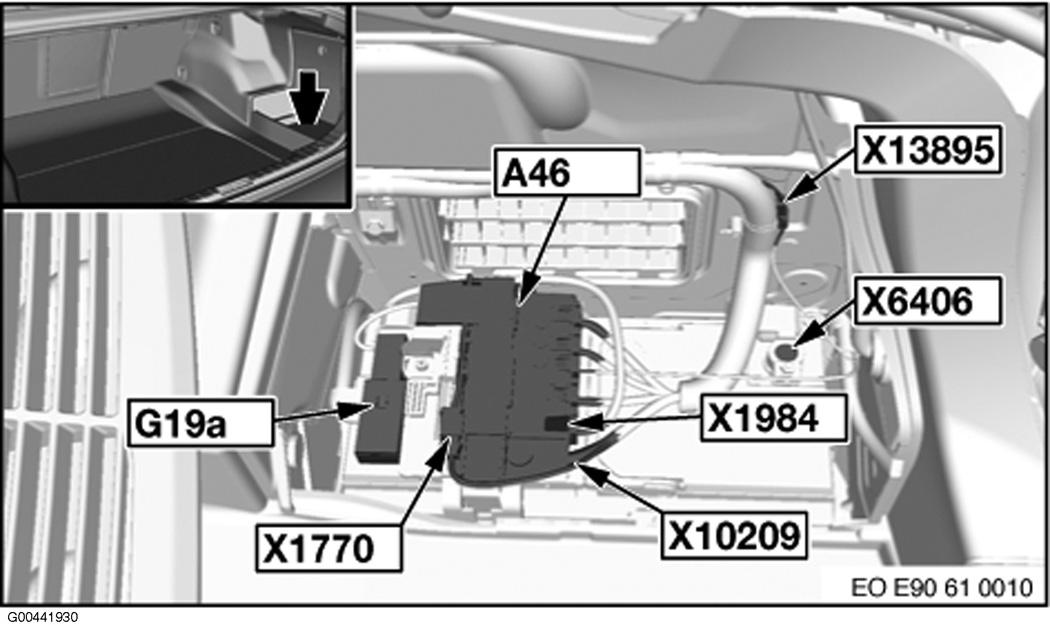 A46
X13895
X6406
G19a
X1984
X1770
X10209
EO E90 61 0010
G00441930