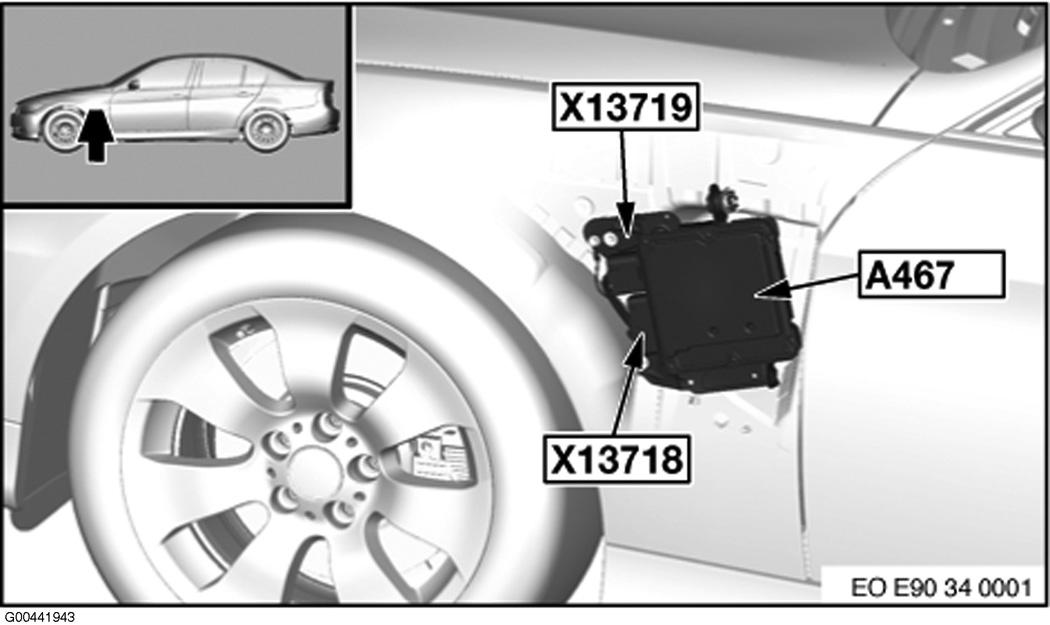 X13719

A467

X13718

EO E90 34 0001

G00441943