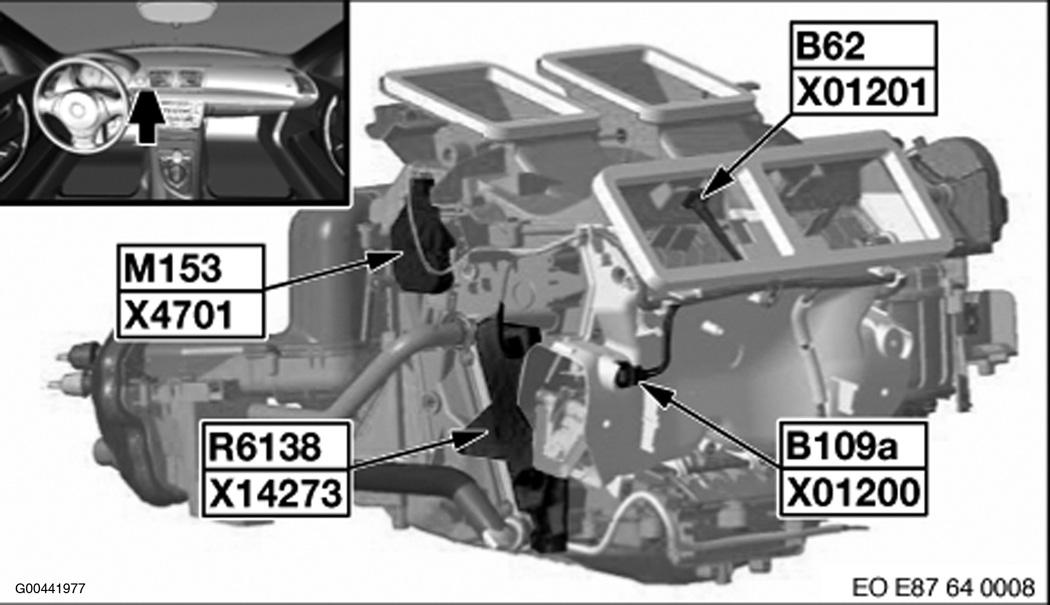 B62
X01201

M153
X4701

R6138
X14273

B109a
X01200

G00441977

EO E87 64 0008