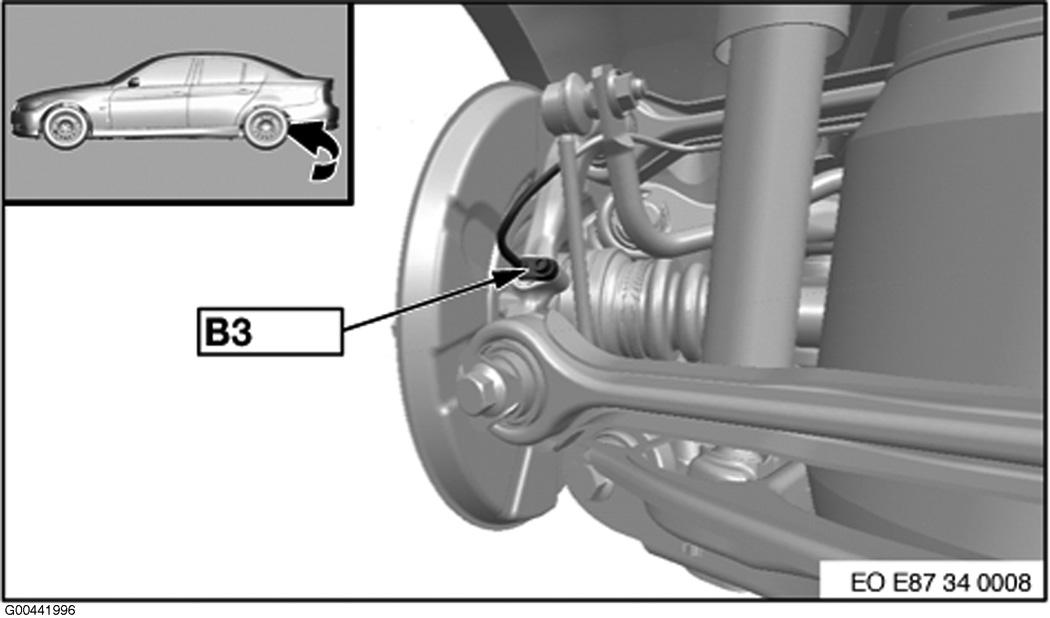 B3

EO E87 34 0008

G00441996