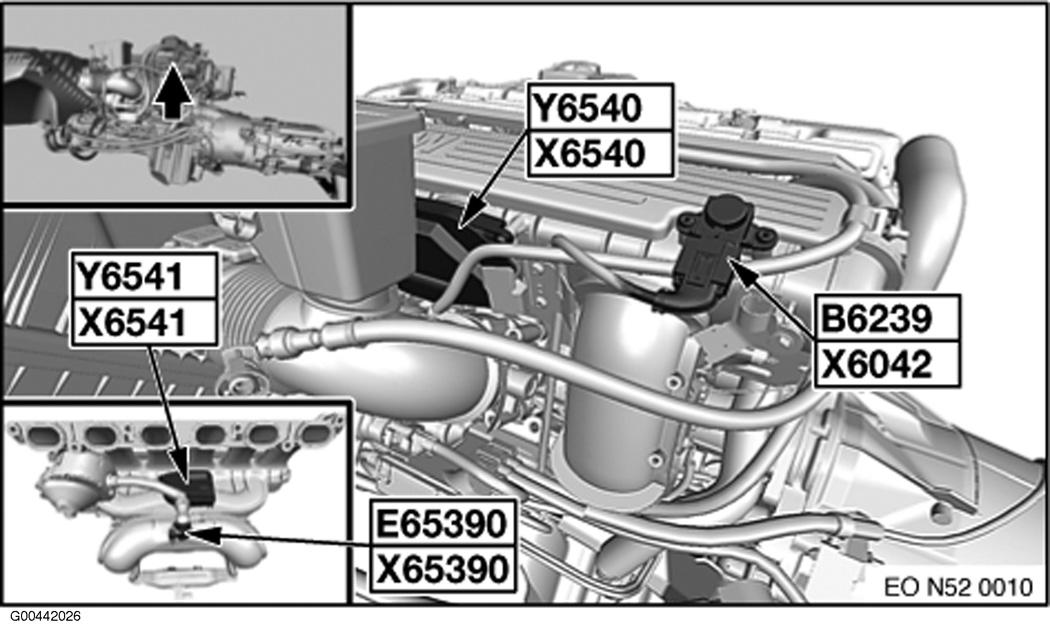 Y6540
X6540
Y6541
X6541
B6239
X6042
E65390
X65390
EO N52 0010
G00442026