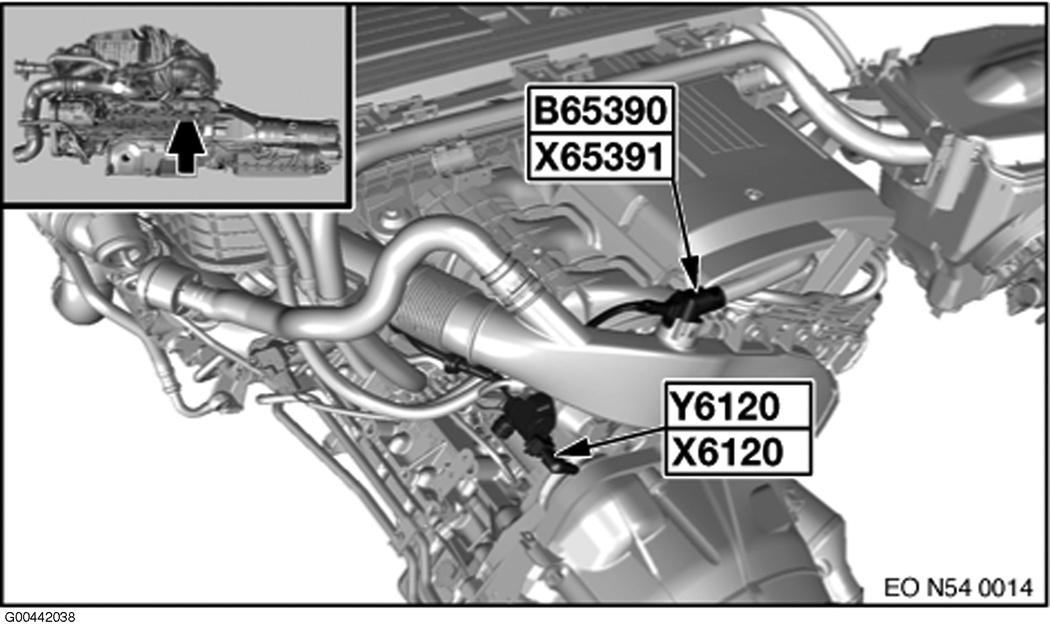 B65390
X65391

Y6120
X6120

EO N54 0014

G00442038