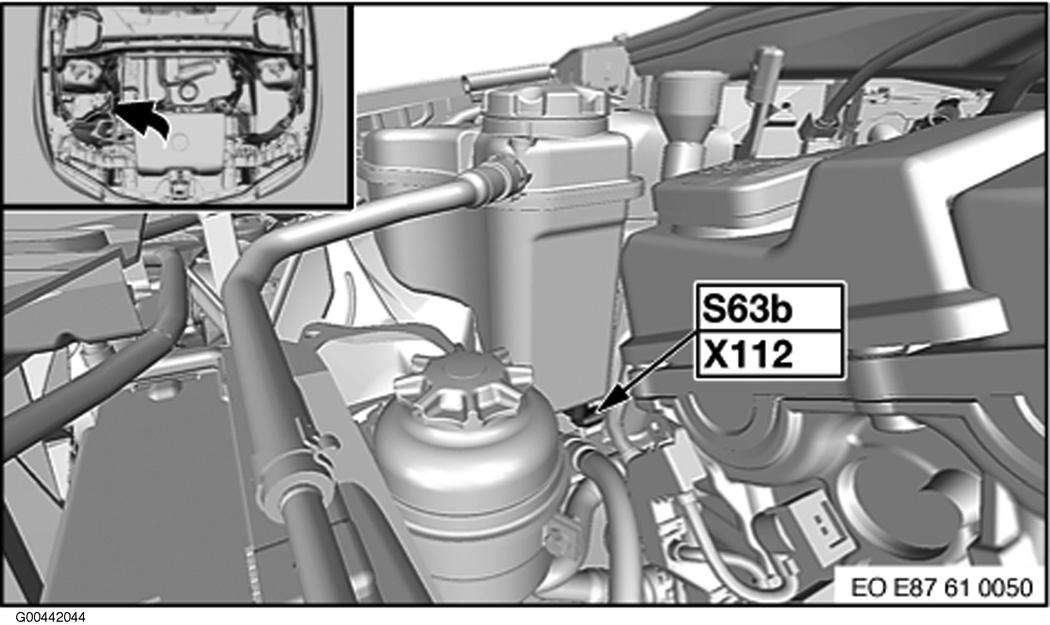 S63b
X112

EO E87 61 0050

G00442044