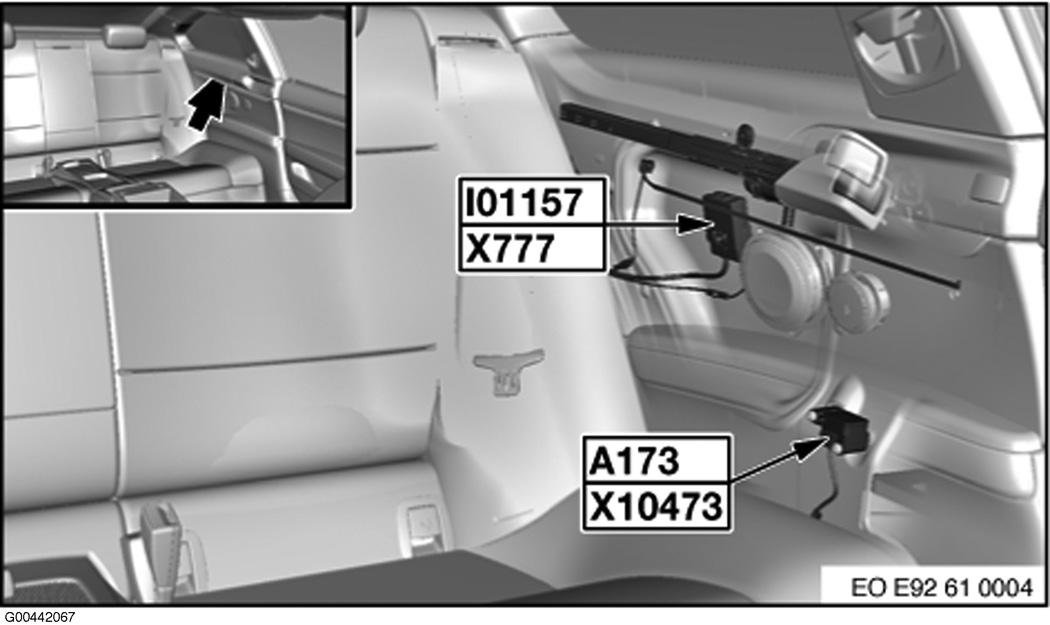 I01157
X777

A173
X10473

EO E92 61 0004

G00442067