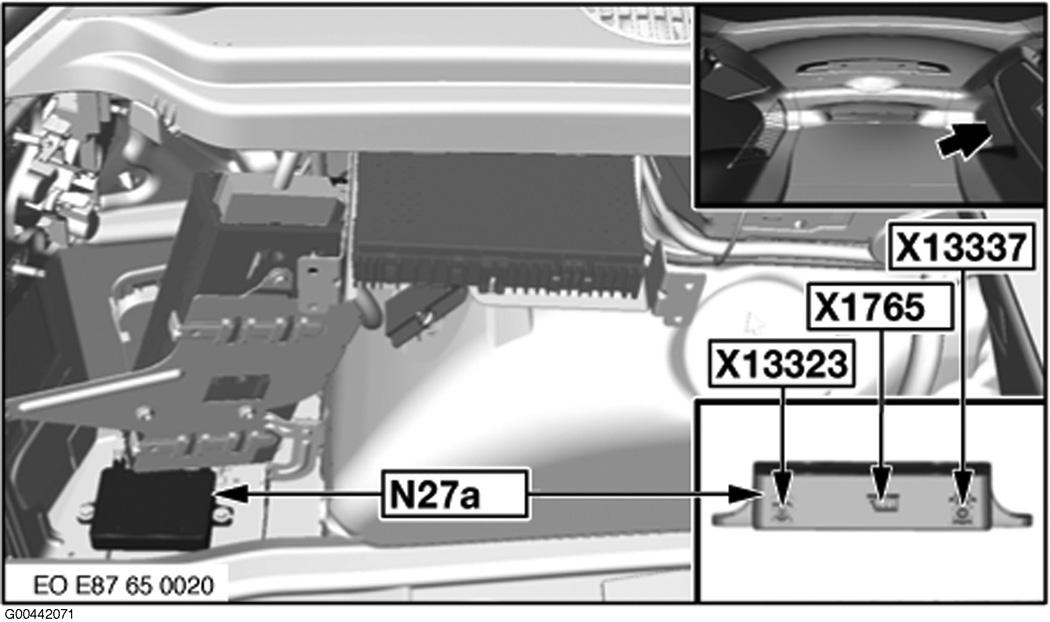 X13337
X1765
X13323
N27a
EO E87 65 0020
G00442071