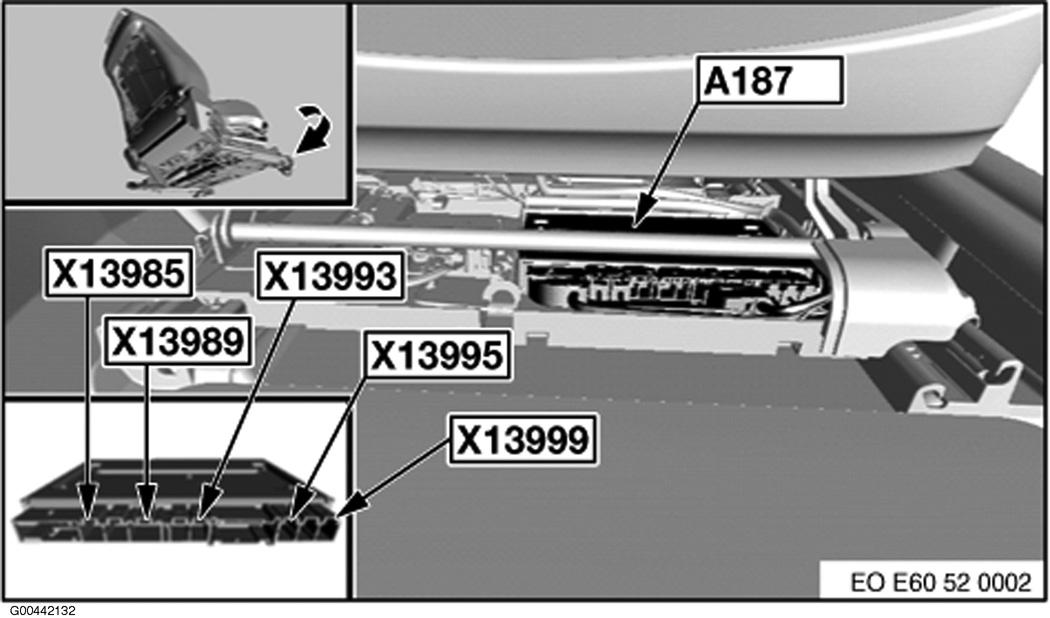 A187

X13985

X13993

X13989

X13995

X13999

EO E60 52 0002

G00442132