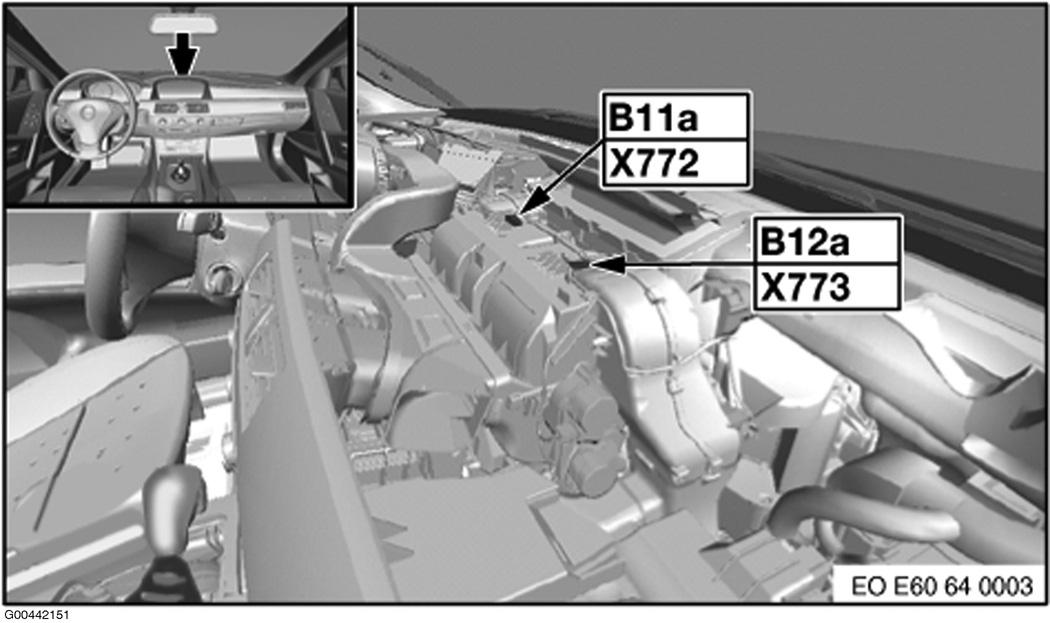 B11a
X772

B12a
X773

EO E60 64 0003

G00442151