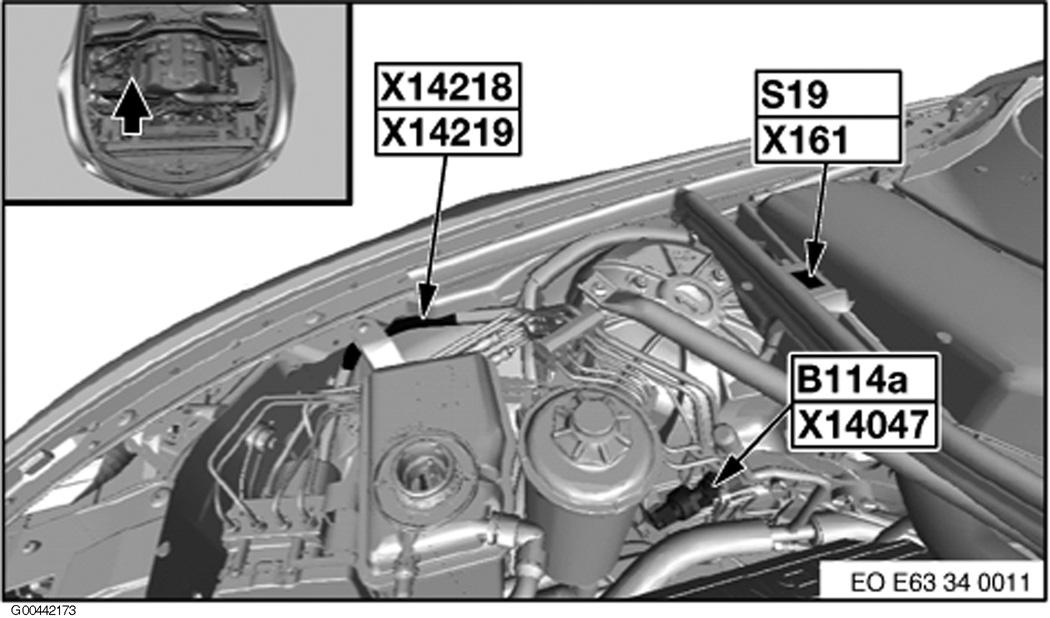 X14218
X14219

S19
X161

B114a
X14047

EO E63 34 0011

G00442173