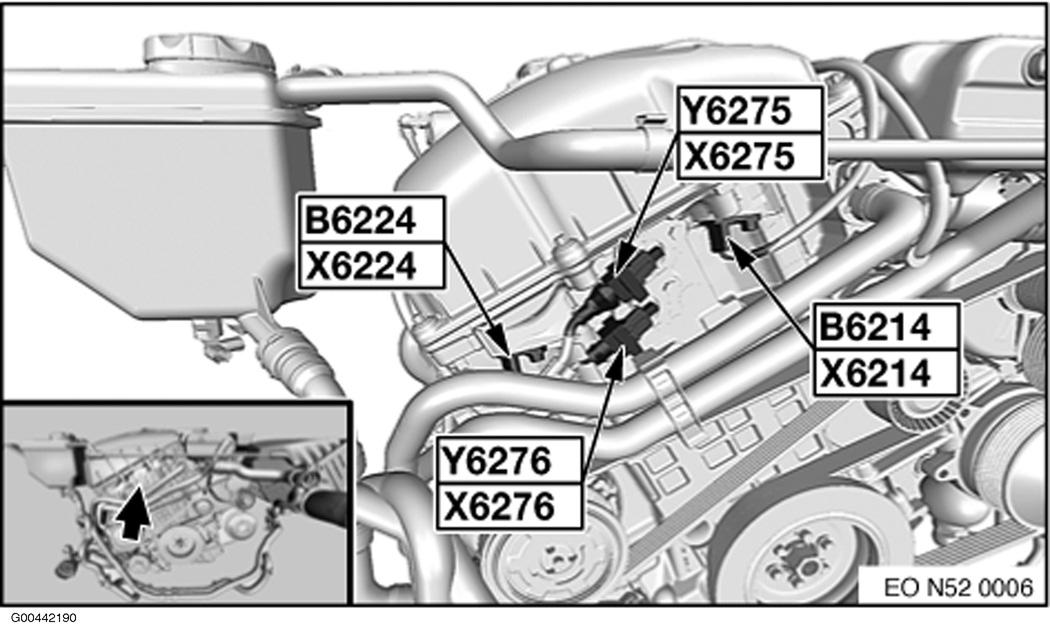 Y6275
X6275
B6224
X6224
B6214
X6214
Y6276
X6276
EO N52 0006
G00442190