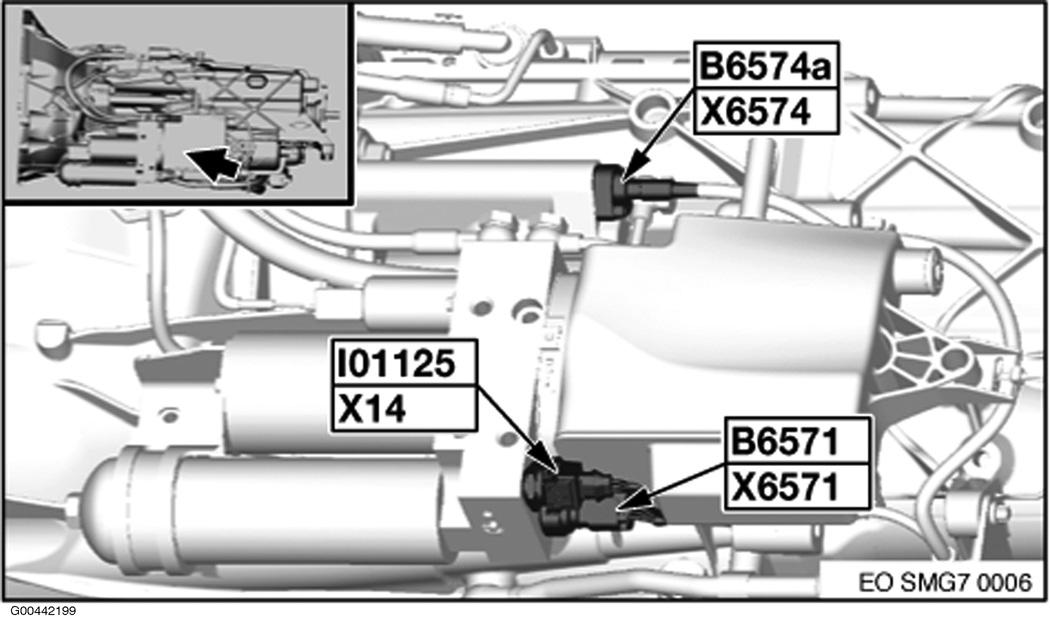 B6574a
X6574

I01125
X14

B6571
X6571

EO SMG7 0006

G00442199