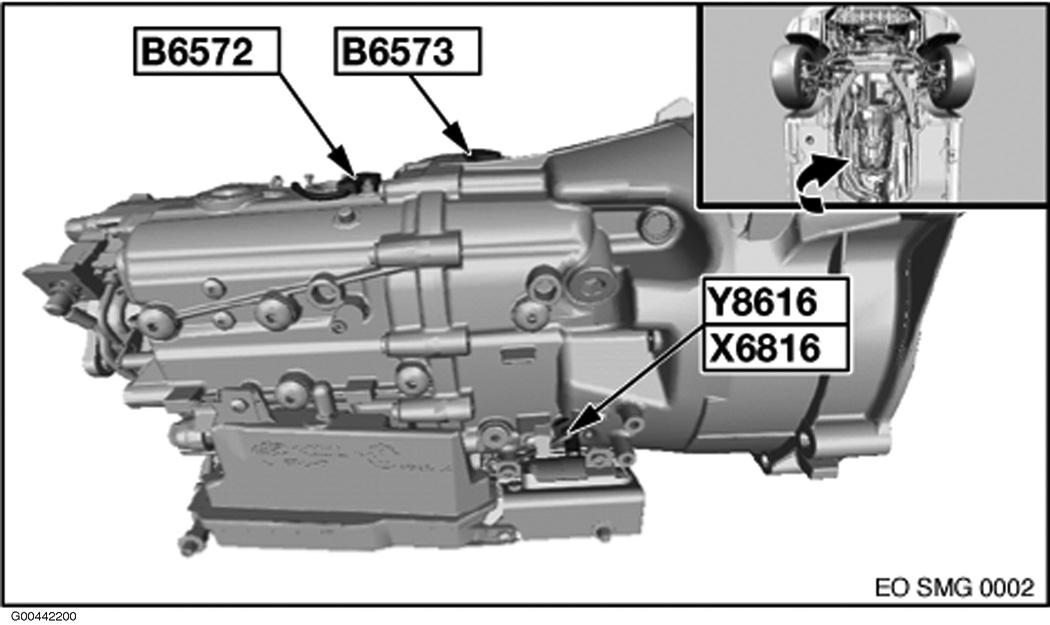 B6572
B6573
Y8616
X6816
EO SMG 0002
G00442200