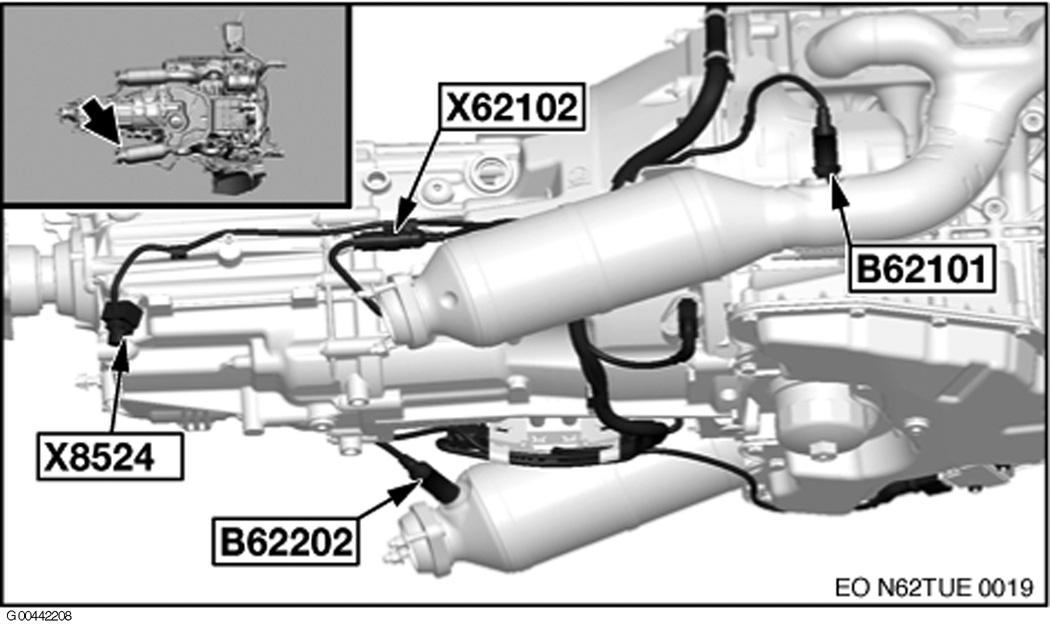 X62102

B62101

X8524

B62202

EO N62TUE 0019

G00442208