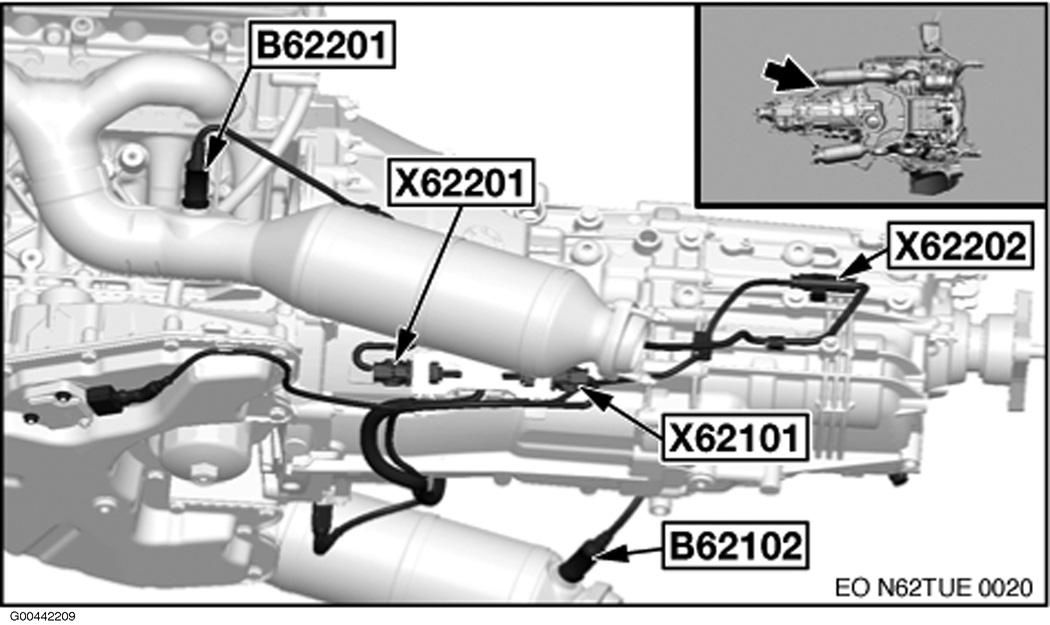 B62201
X62201
X62202
X62101
B62102
EO N62TUE 0020
G00442209