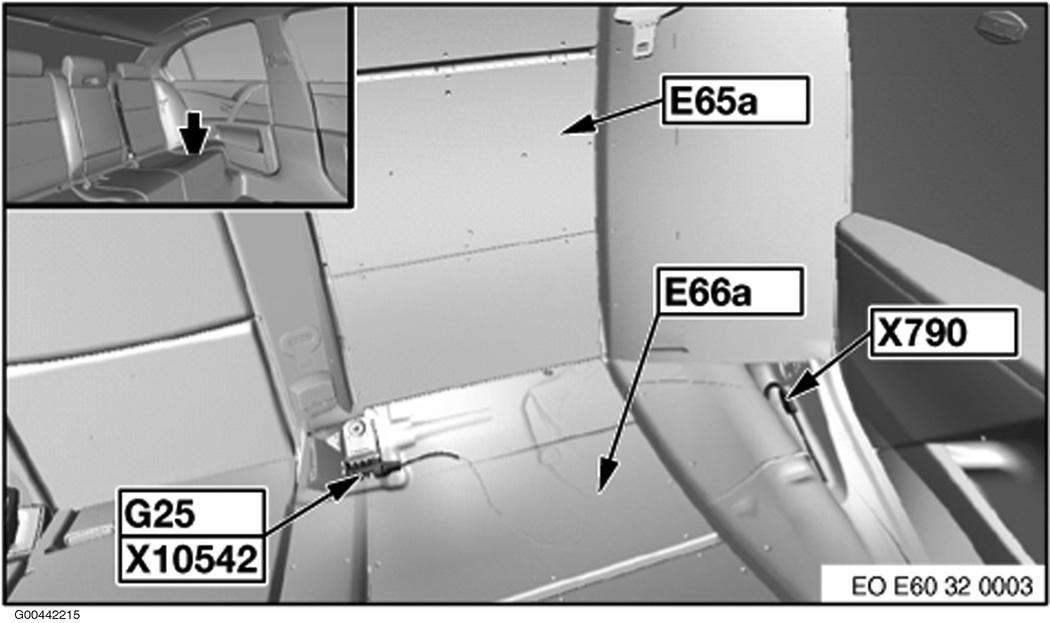 E65a

E66a

X790

G25

X10542

EO E60 32 0003

G00442215