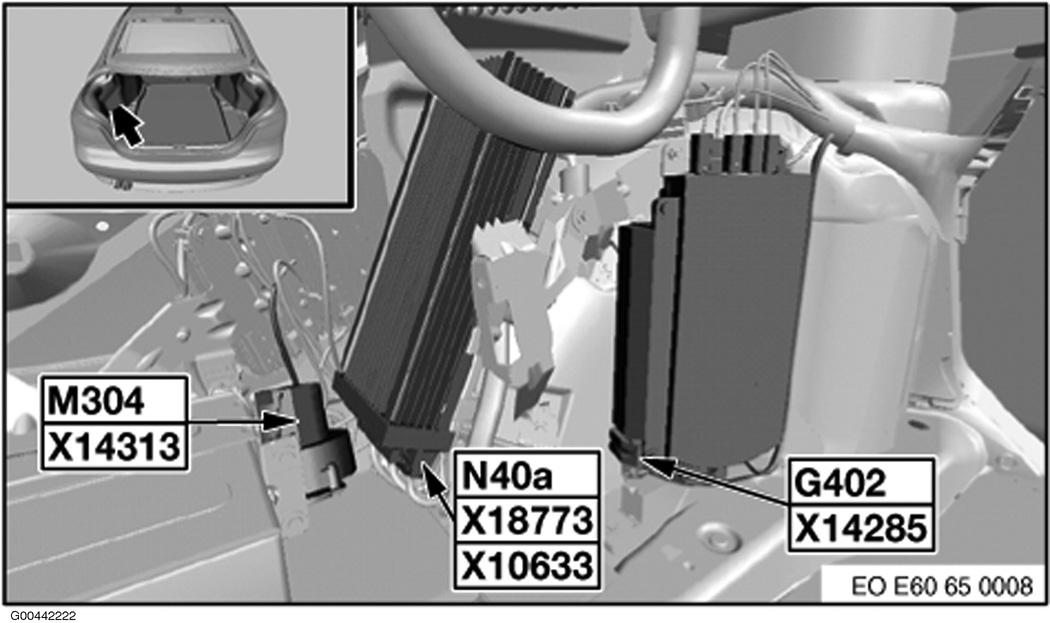 M304
X14313

N40a
X18773
X10633

G402
X14285

EO E60 65 0008

G00442222