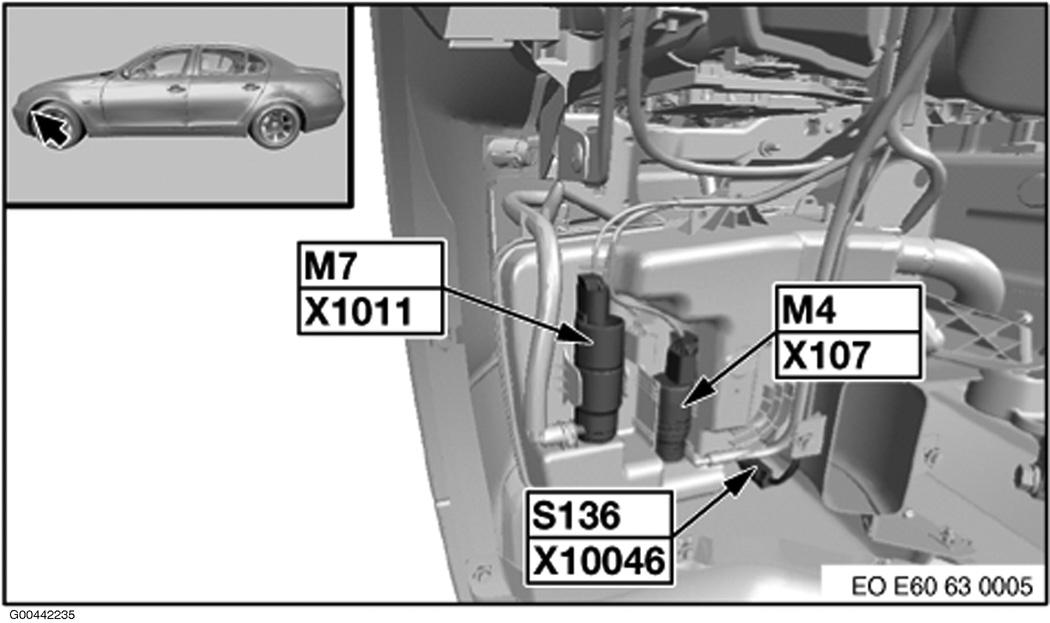 M7
X1011

M4
X107

S136
X10046

EO E60 63 0005

G00442235