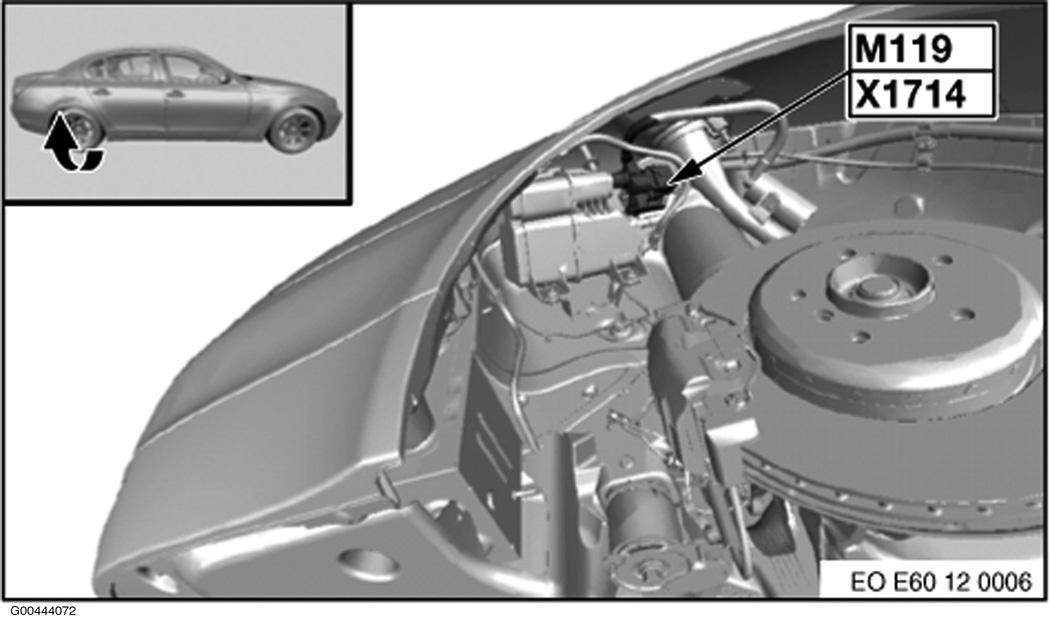 M119
X1714

EO E60 12 0006

G00444072