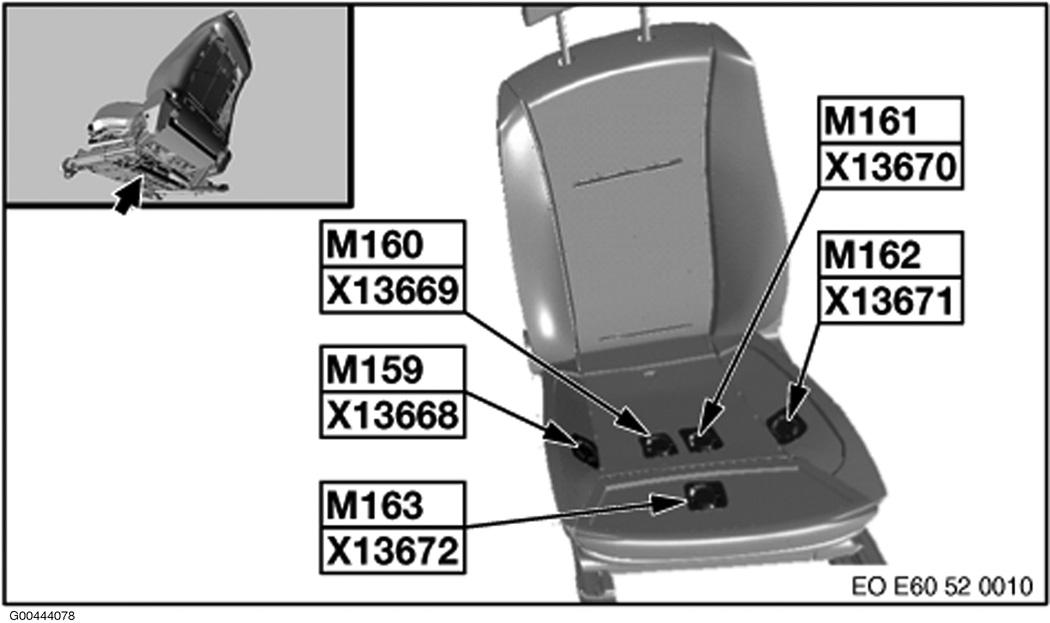 M161
X13670

M160
X13669

M162
X13671

M159
X13668

M163
X13672

EO E60 52 0010

G00444078