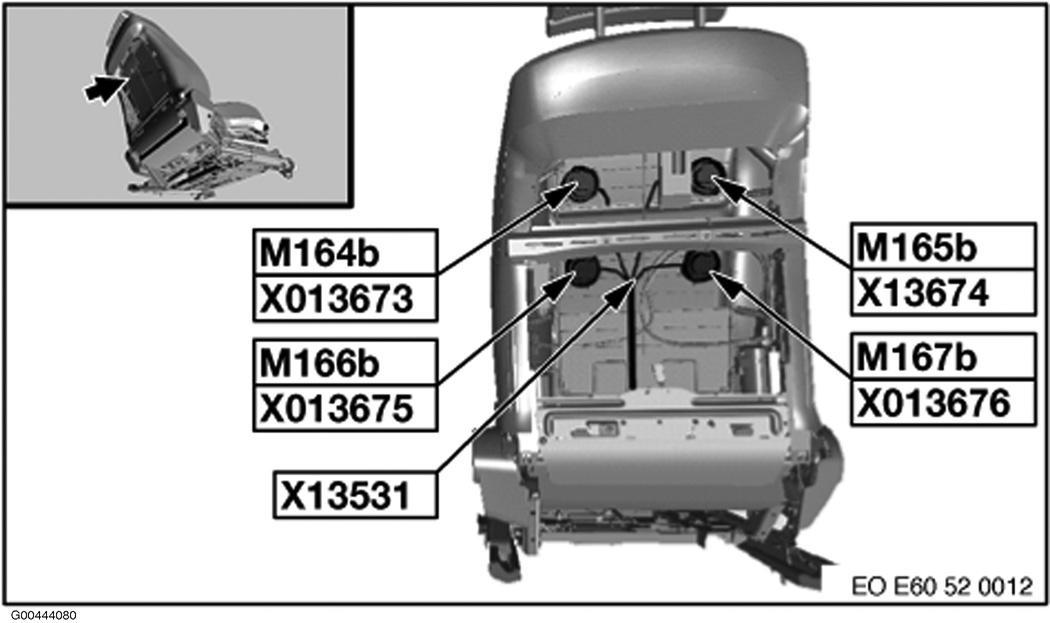 M164b
X013673

M166b
X013675

X13531

M165b
X13674

M167b
X013676

EO E60 52 0012

G00444080