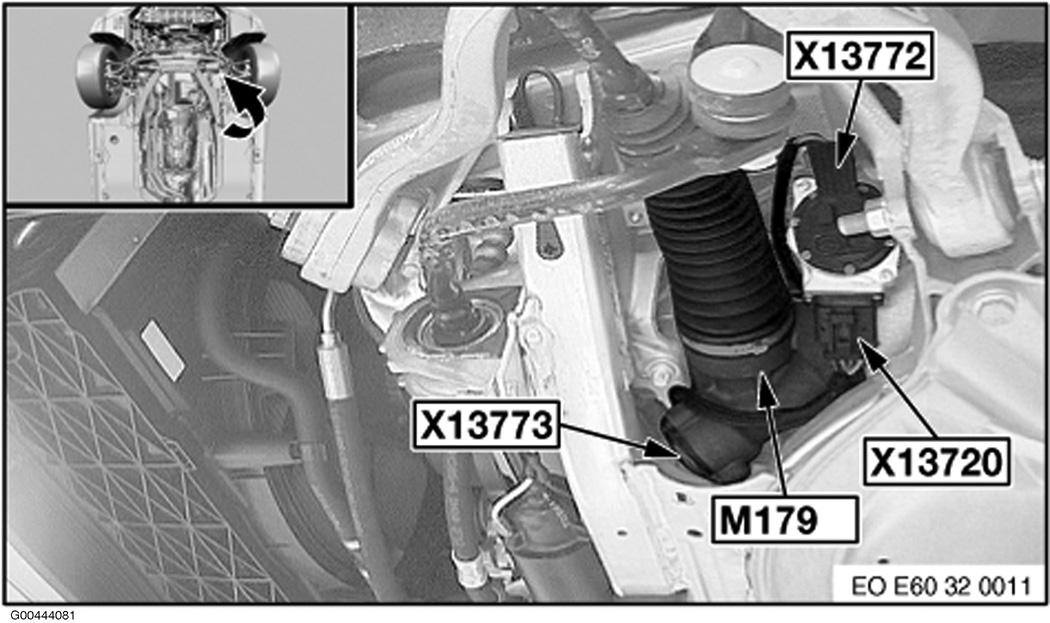 X13772

X13773

X13720

M179

EO E60 32 0011

G00444081