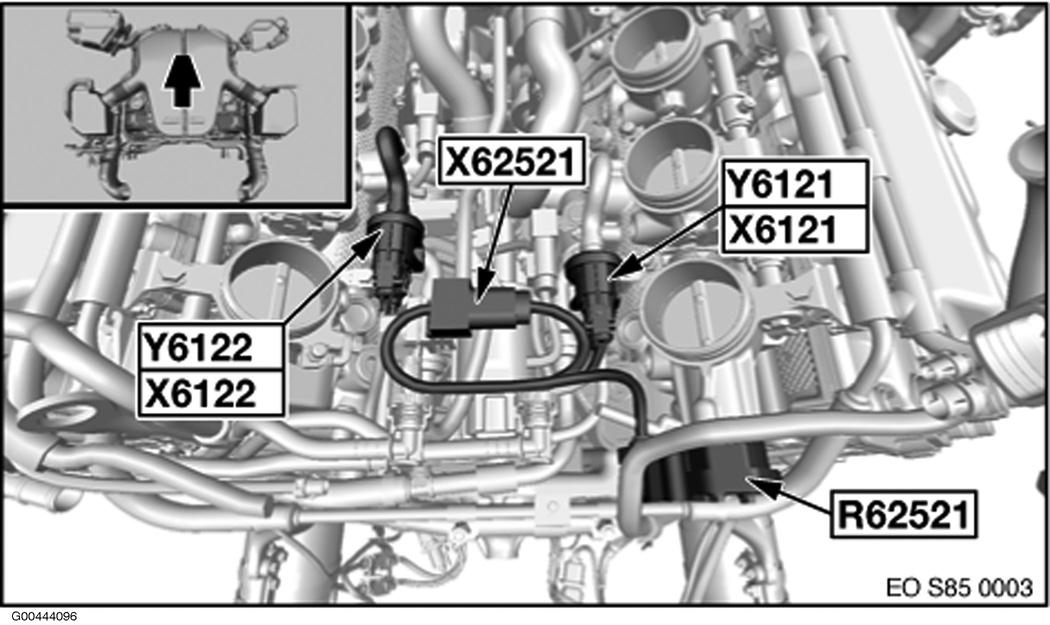 X62521

Y6121
X6121

Y6122
X6122

R62521

EO S85 0003

G00444096