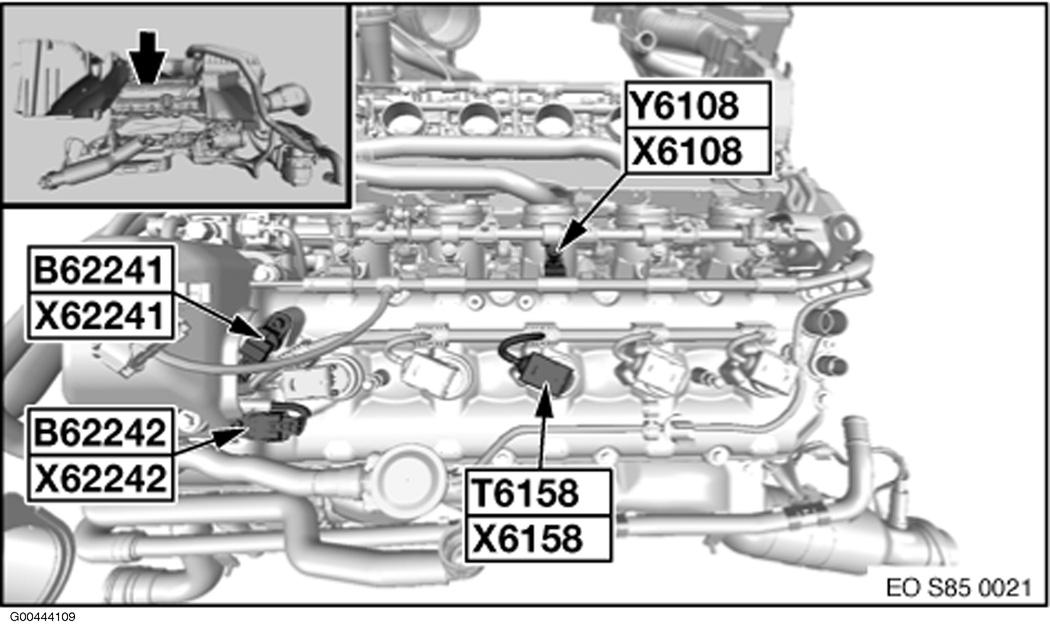 Y6108
X6108
B62241
X62241
B62242
X62242
T6158
X6158
EO S85 0021
G00444109