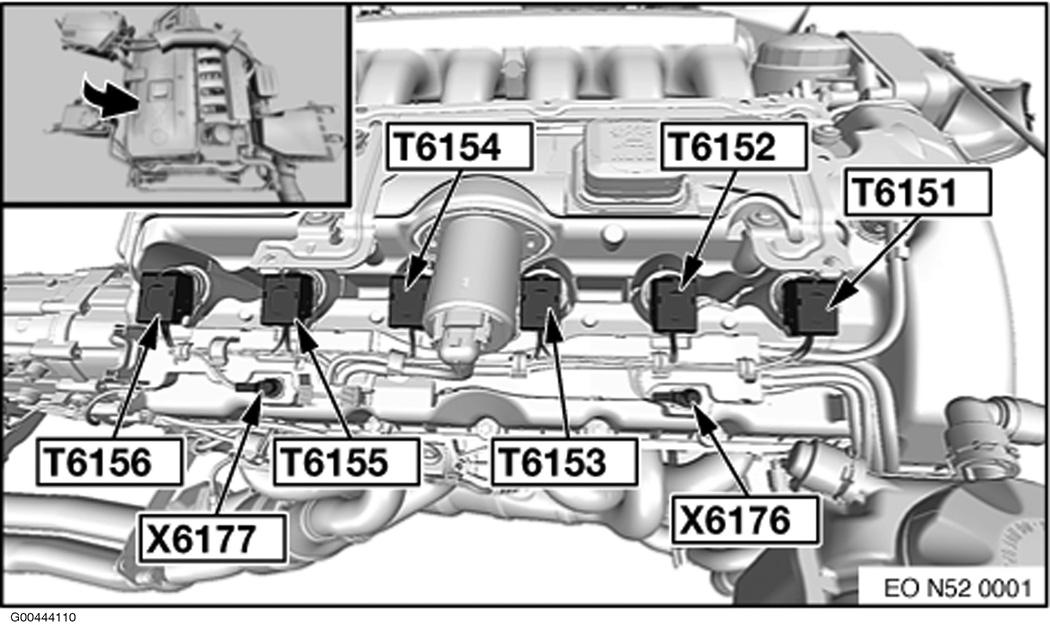 T6154
T6152
T6151
T6156
T6155
T6153
X6177
X6176
EO N52 0001
G00444110