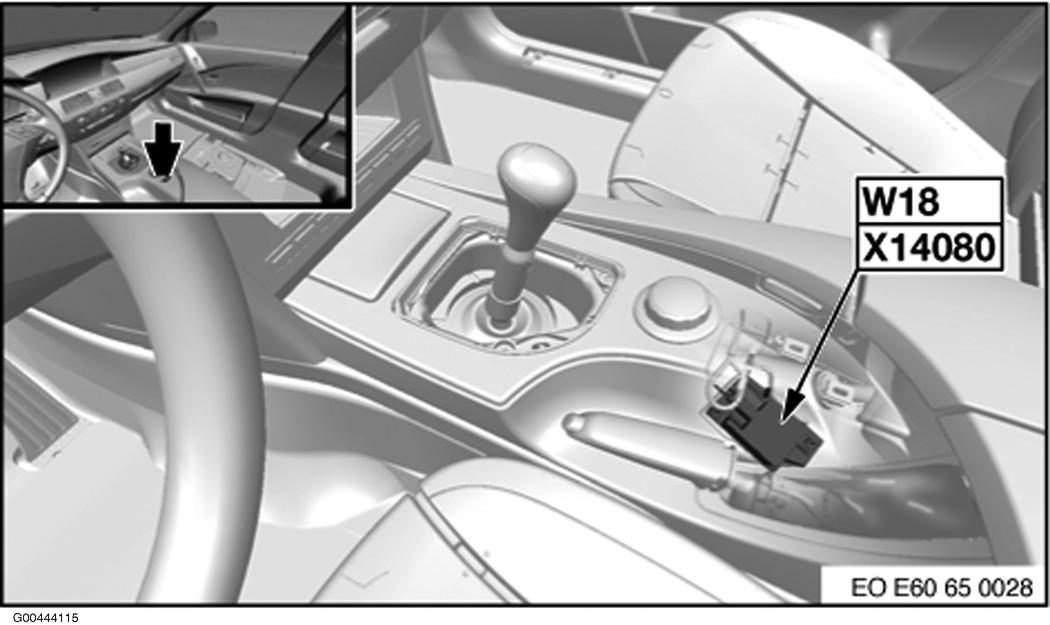 W18
X14080

EO E60 65 0028

G00444115