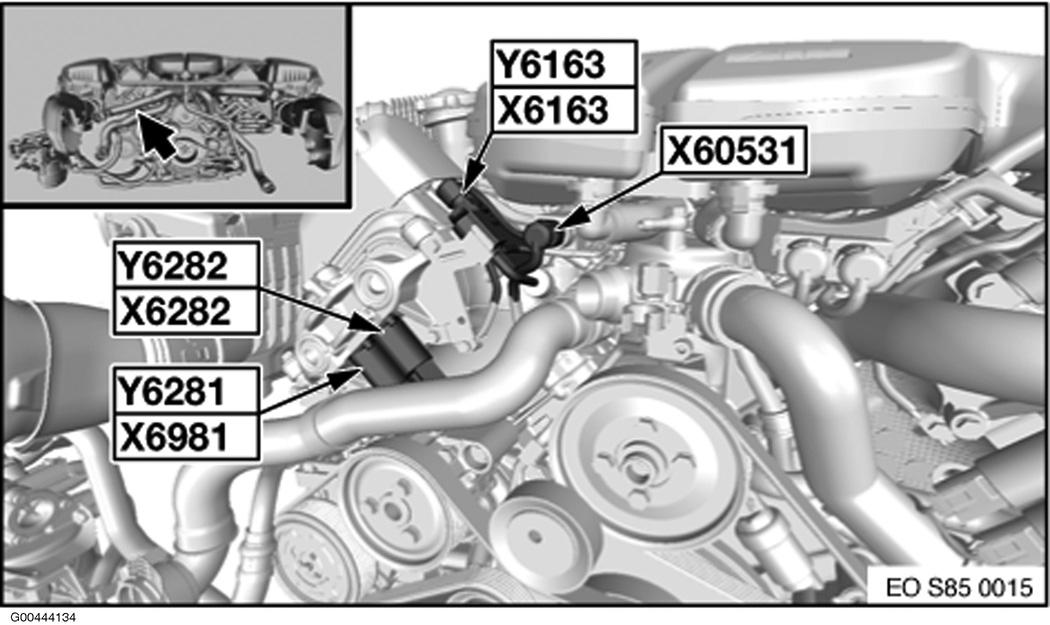 Y6163
X6163
X60531
Y6282
X6282
Y6281
X6981
EO S85 0015
G00444134