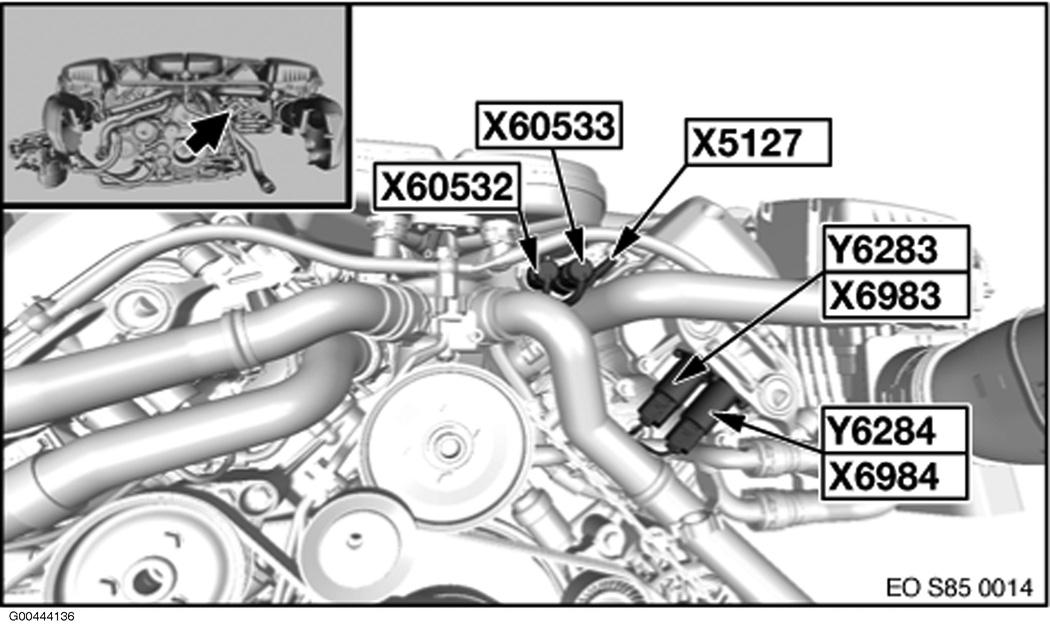 X60533
X5127
X60532
Y6283
X6983
Y6284
X6984
EO S85 0014
G00444136