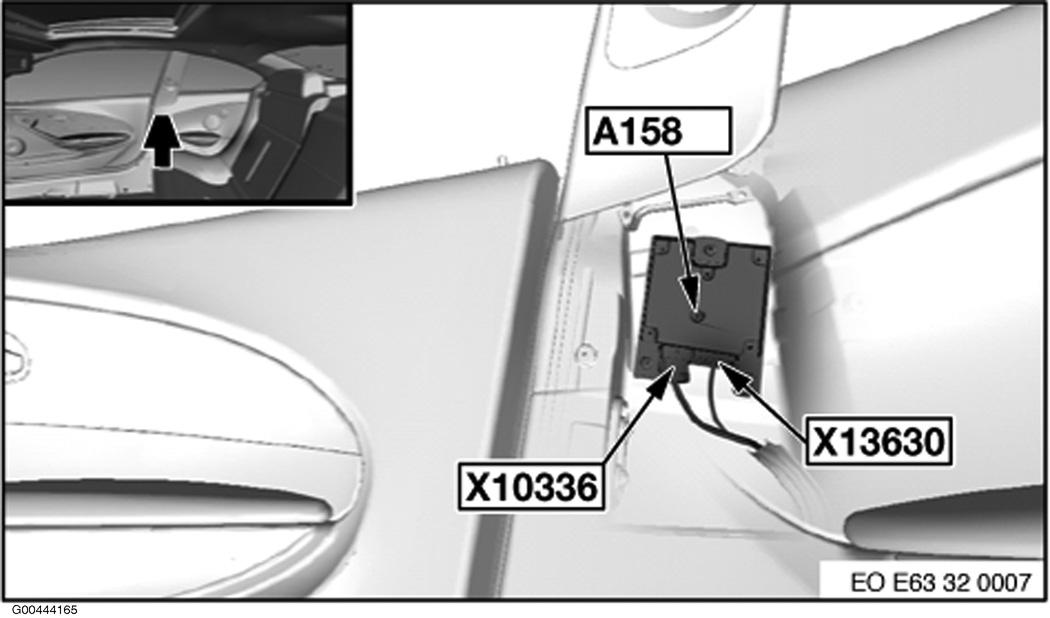 A158

X13630

X10336

EO E63 32 0007

G00444165