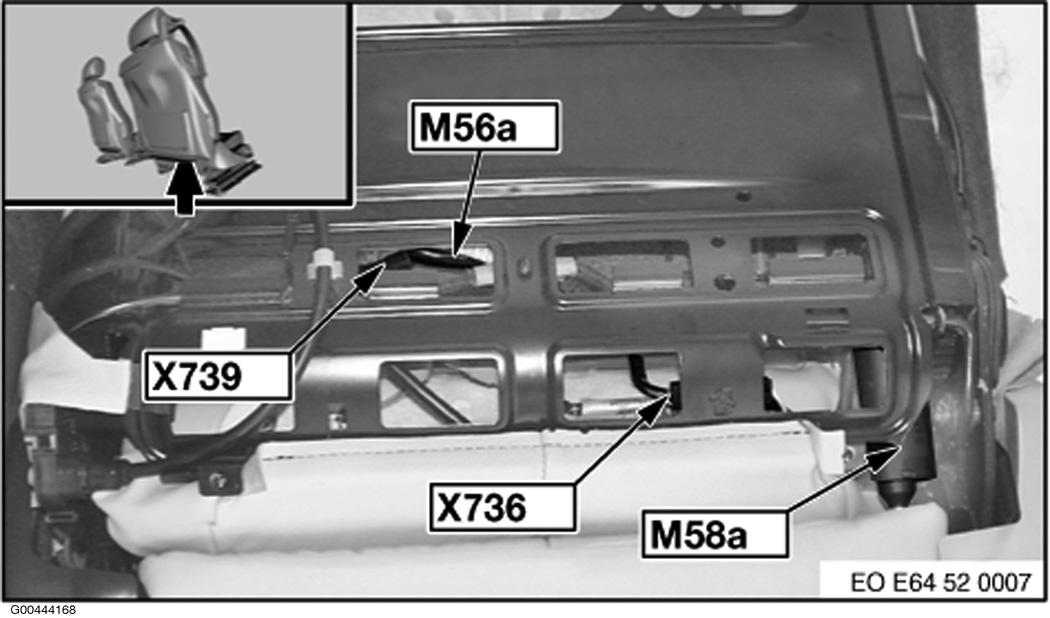 M56a
X739
X736
M58a
EO E64 52 0007
G00444168