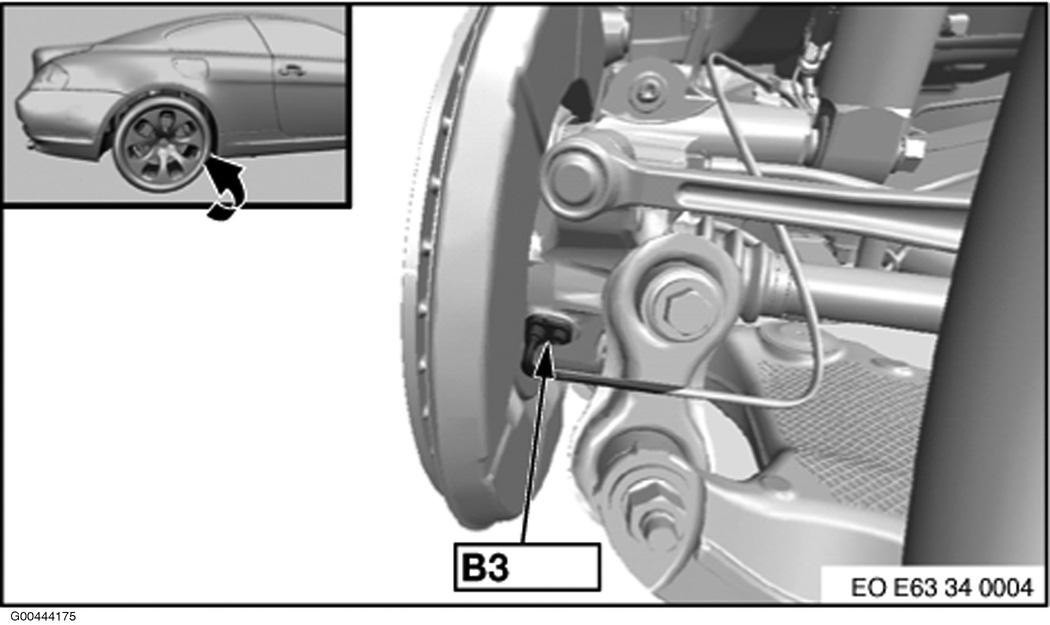 B3

EO E63 34 0004

G00444175